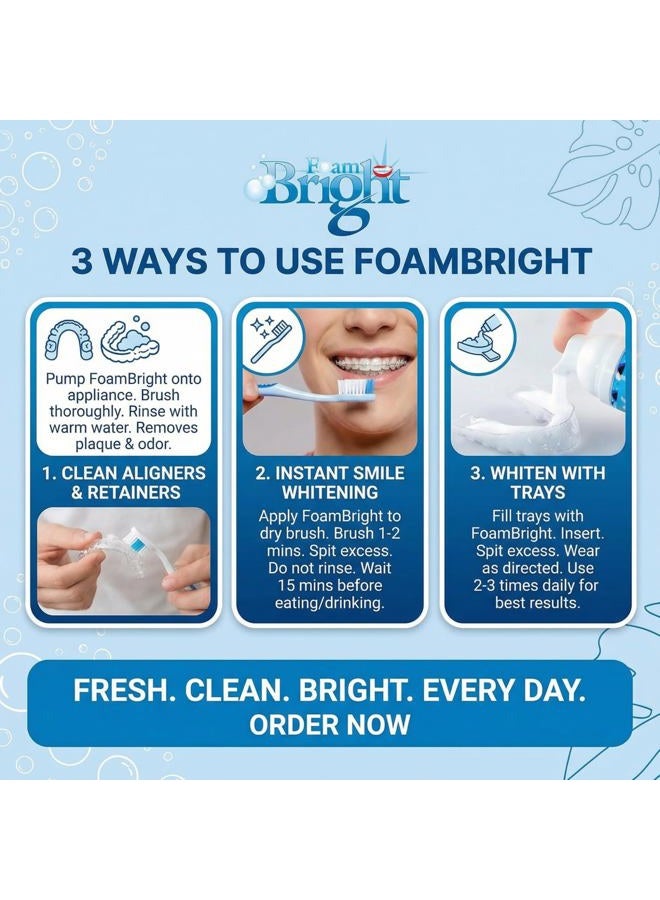 Foam Bright

3 WAYS TO USE FOAMBRIGHT

Pump FoamBright onto appliance. Brush thoroughly. Rinse with warm water. Removes plaque & odor.

1. CLEAN ALIGNERS & RETAINERS

2. INSTANT SMILE WHITENING

Apply FoamBright to dry brush. Brush 1-2 mins. Spit excess. Do not rinse. Wait 15 mins before eating/drinking.

3. WHITEN WITH TRAYS

Fill trays with FoamBright. Insert. Spit excess. Wear as directed. Use 2-3 times daily for best results.

FRESH. CLEAN. BRIGHT. EVERY DAY.
ORDER NOW