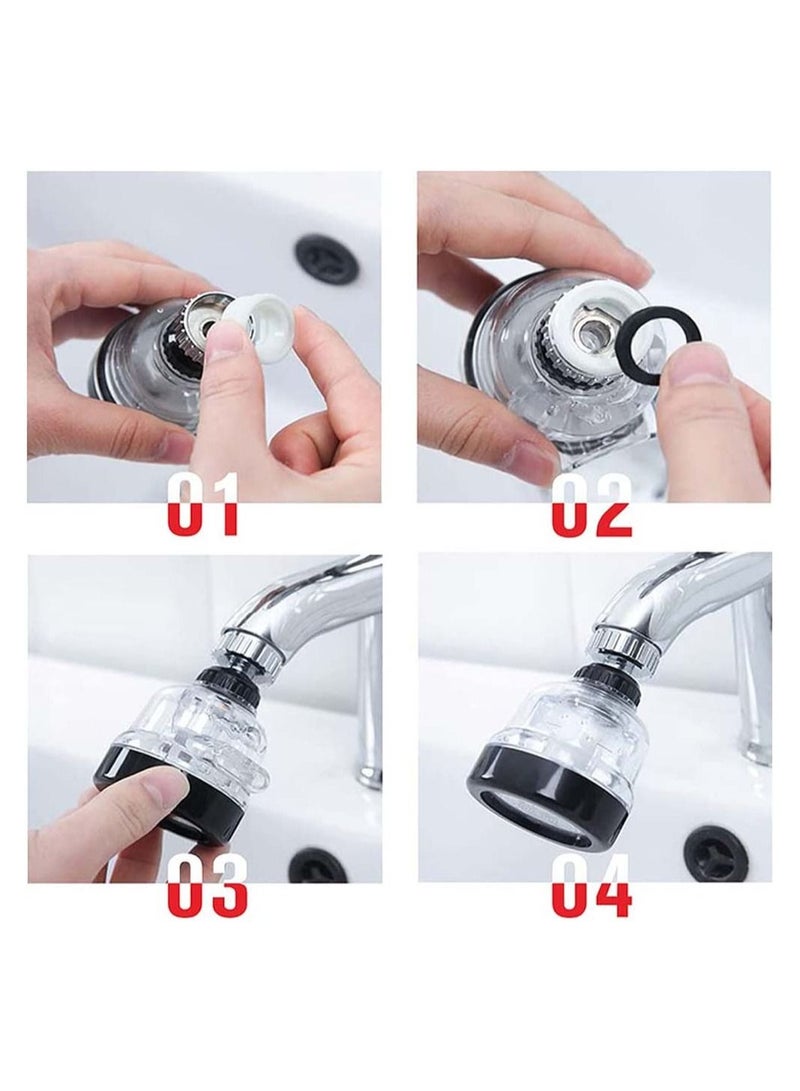 01

02

03

04