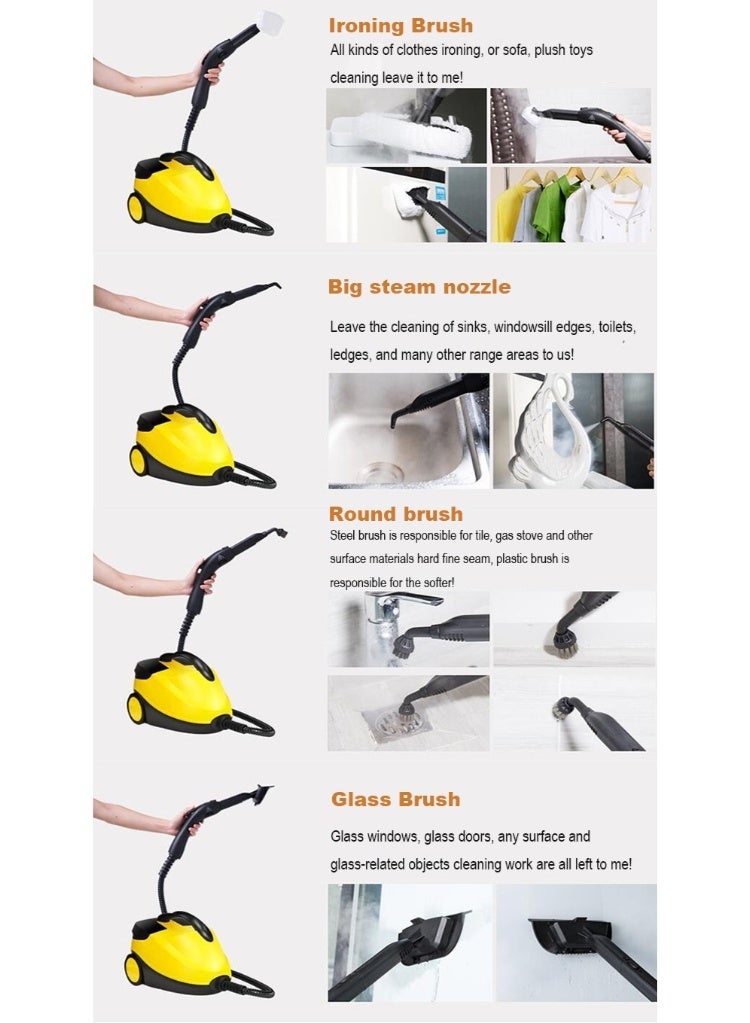 Ironing Brush
All kinds of clothes ironing, or sofa, plush toys cleaning leave it to me!

Big steam nozzle
Leave the cleaning of sinks, windowsill edges, toilets, ledges, and many other range areas to us!

Round brush
Steel brush is responsible for tile, gas stove and other surface materials hard fine seam, plastic brush is responsible for the softer!

Glass Brush
Glass windows, glass doors, any surface and glass-related objects cleaning work are all left to me!