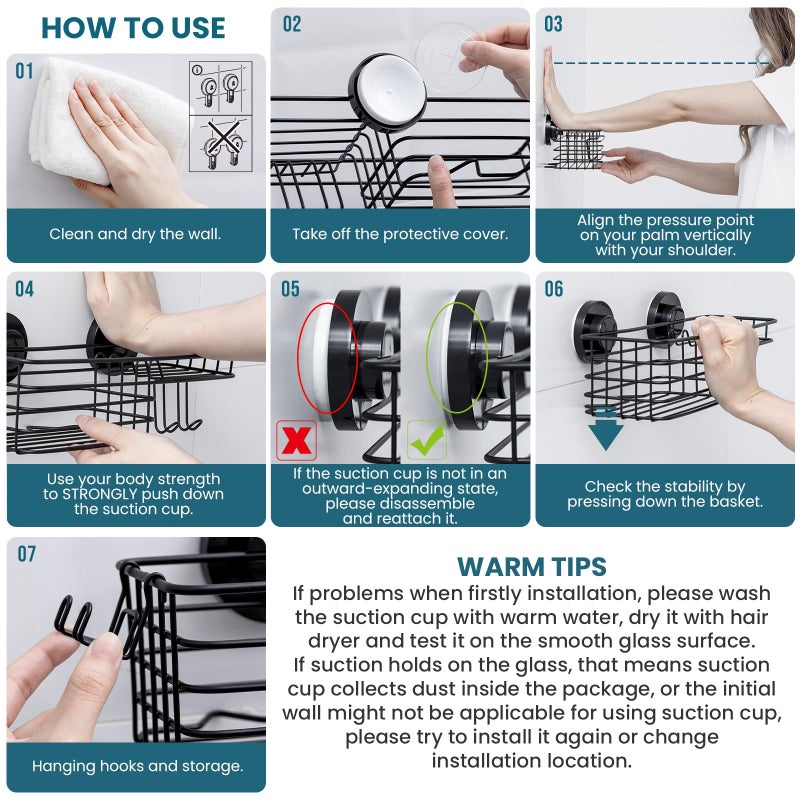 HOW TO USE

01

Clean and dry the wall.

02

Take off the protective cover.

03

Align the pressure point on your palm vertically with your shoulder.

04

Use your body strength to STRONGLY push down the suction cup.

05

If the suction cup is not in an outward-expanding state, please disassemble and reattach it.

06

Check the stability by pressing down the basket.

07

Hanging hooks and storage.

WARM TIPS

If problems when firstly installation, please wash the suction cup with warm water, dry it with hair dryer and test it on the smooth glass surface. If suction holds on the glass, that means suction cup collects dust inside the package, or the initial wall might not be applicable for using suction cup, please try to install it again or change installation location.