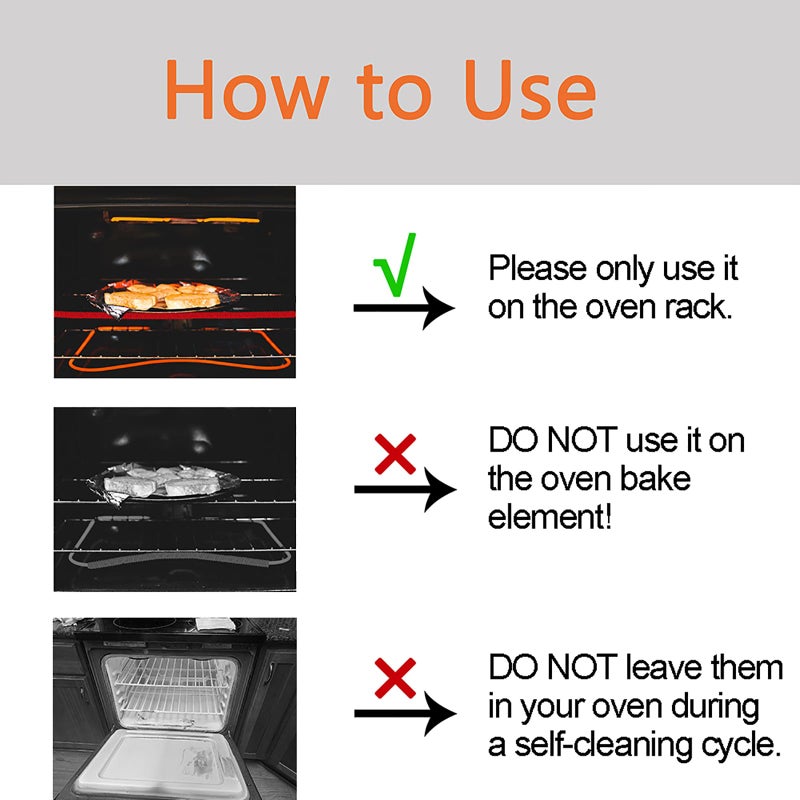 How to Use

√

Please only use it on the oven rack.

×

DO NOT use it on the oven bake element!

×

DO NOT leave them in your oven during a self-cleaning cycle.