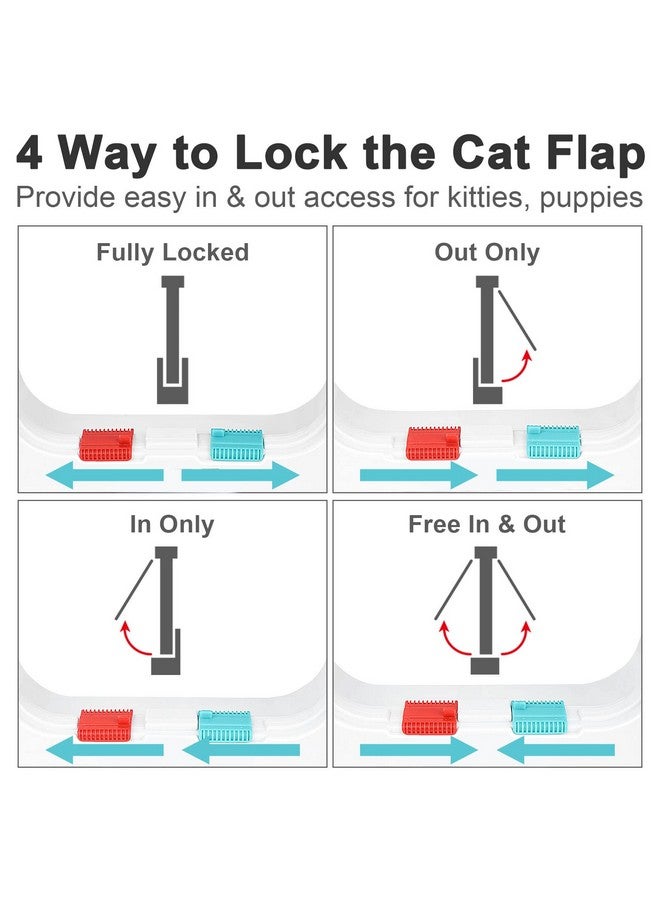 4 Way to Lock the Cat Flap
Provide easy in & out access for kitties, puppies

Fully Locked

Out Only

In Only

Free In & Out