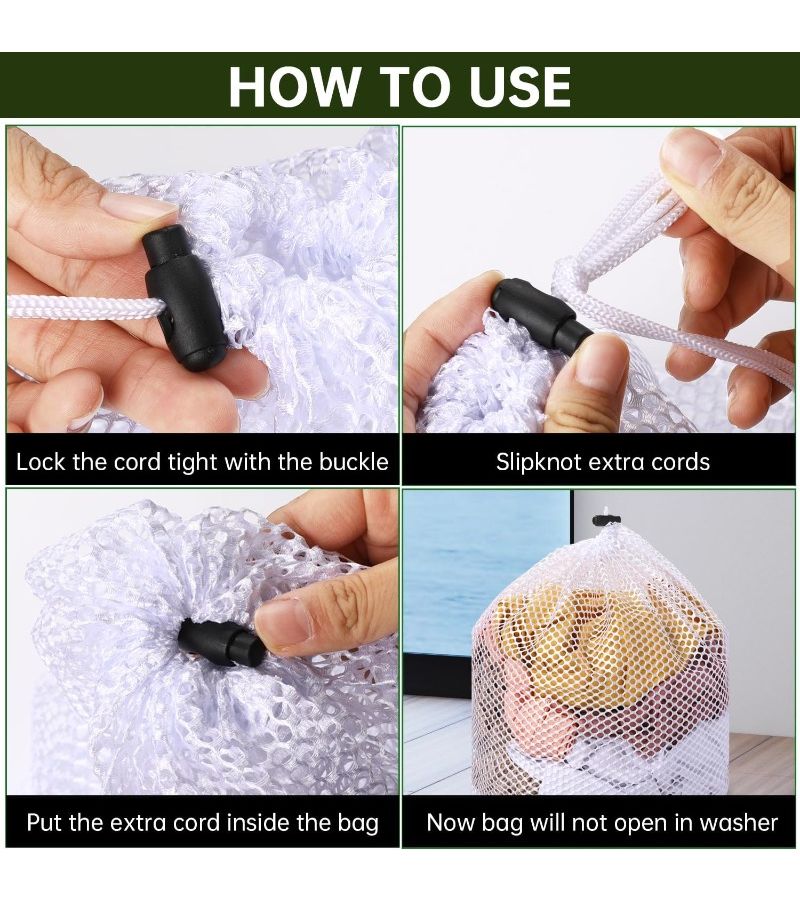 HOW TO USE

Lock the cord tight with the buckle

Slipknot extra cords

Put the extra cord inside the bag

Now bag will not open in washer