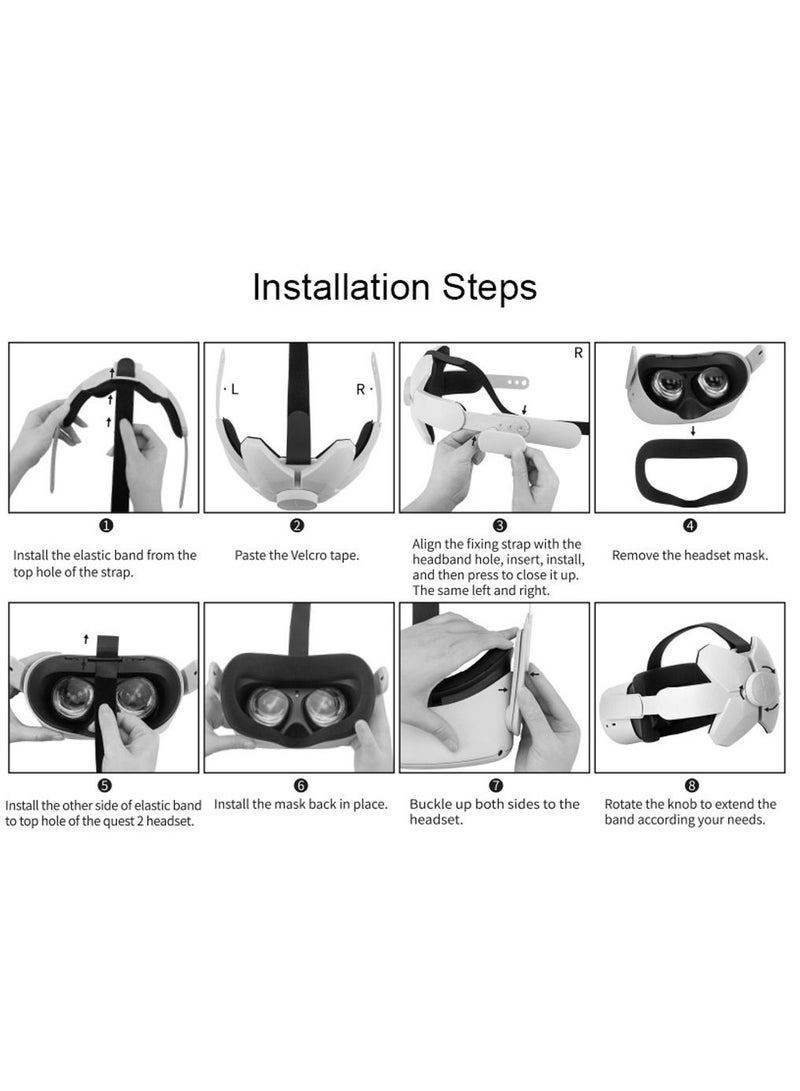 Installation Steps

L

R

R

❶
Install the elastic band from the top hole of the strap.

❷
Paste the Velcro tape.

❸
Align the fixing strap with the headband hole, insert, install, and then press to close it up. The same left and right.

❹
Remove the headset mask.

❺
Install the other side of elastic band to top hole of the quest 2 headset.

❻
Install the mask back in place.

❼
Buckle up both sides to the headset.

❽
Rotate the knob to extend the band according your needs.