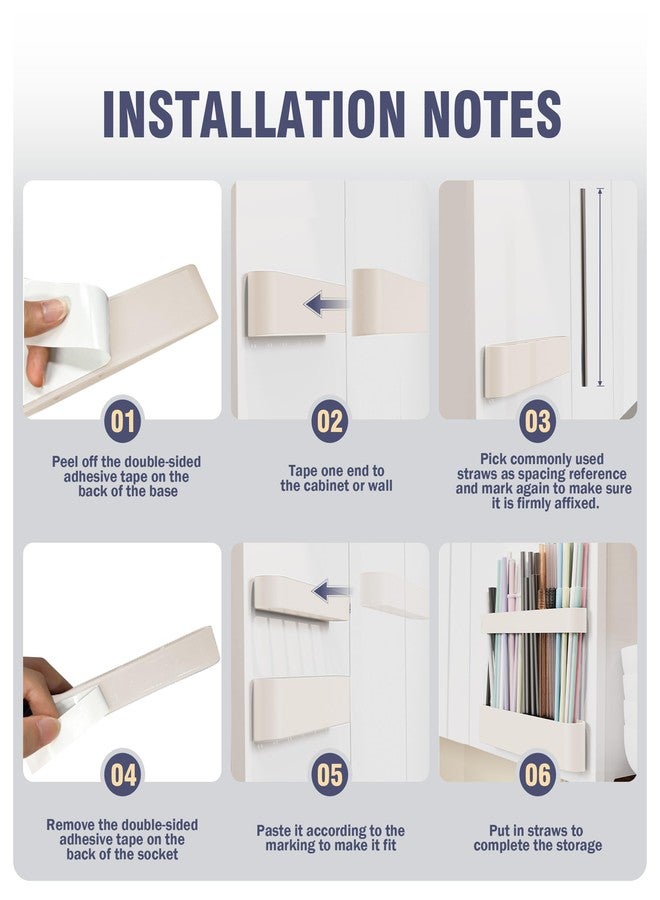 INSTALLATION NOTES

01
Peel off the double-sided adhesive tape on the back of the base

02
Tape one end to the cabinet or wall

03
Pick commonly used straws as spacing reference and mark again to make sure it is firmly affixed.

04
Remove the double-sided adhesive tape on the back of the socket

05
Paste it according to the marking to make it fit

06
Put in straws to complete the storage