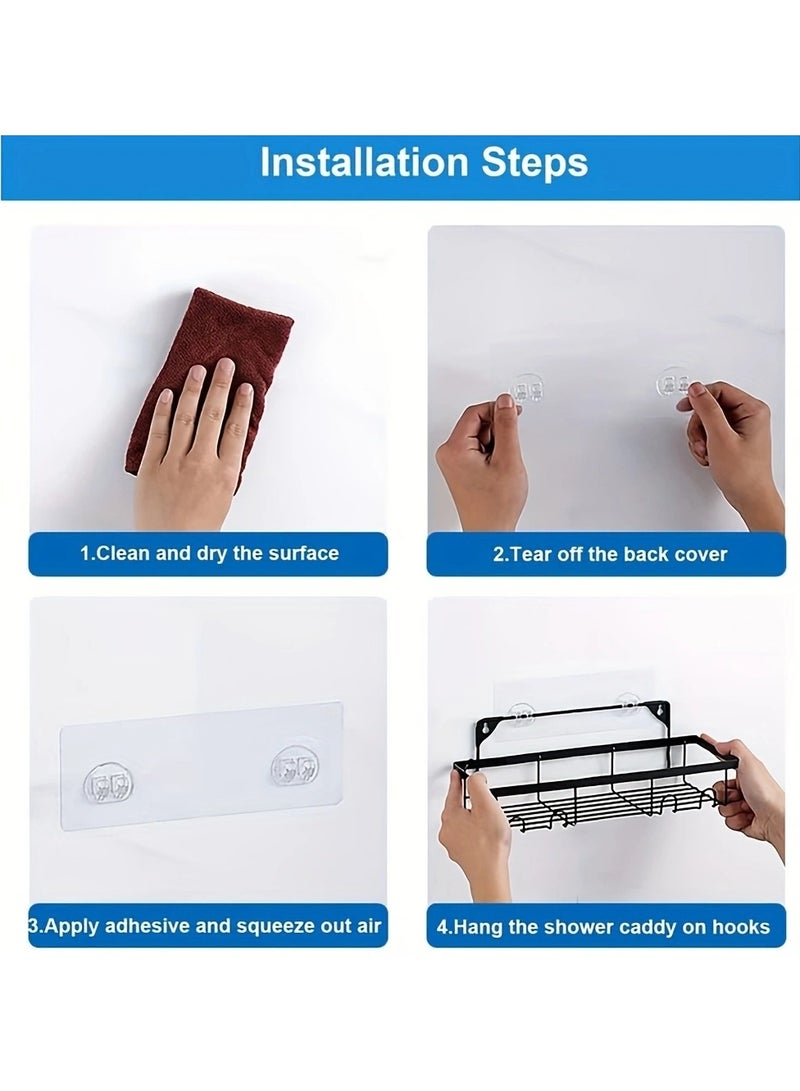 Installation Steps

1.Clean and dry the surface

2.Tear off the back cover

3.Apply adhesive and squeeze out air

4.Hang the shower caddy on hooks