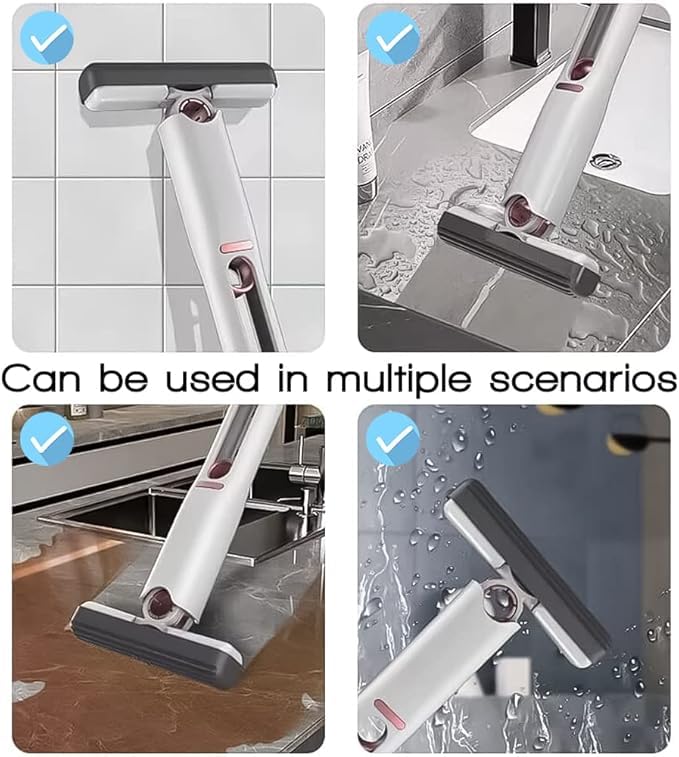 Can be used in multiple scenarios