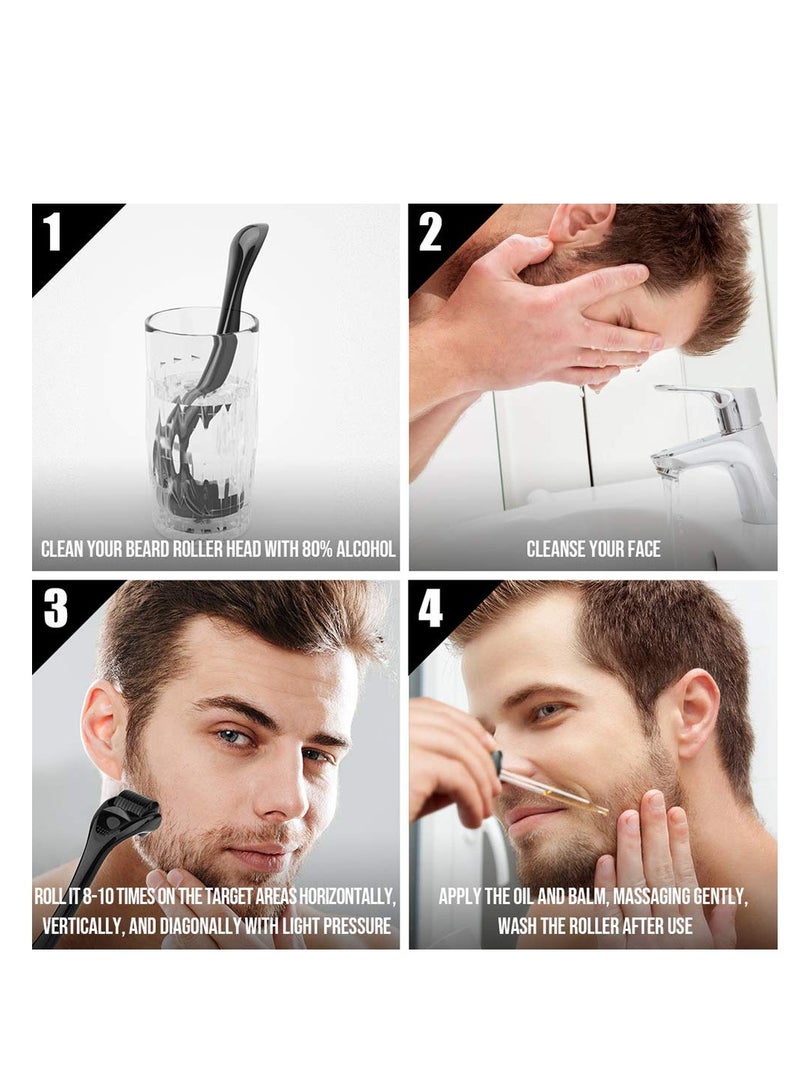 1

CLEAN YOUR BEARD ROLLER HEAD WITH 80% ALCOHOL

2

CLEANSE YOUR FACE

3

ROLL IT 8-10 TIMES ON THE TARGET AREAS HORIZONTALLY, VERTICALLY, AND DIAGONALLY WITH LIGHT PRESSURE

4

APPLY THE OIL AND BALM, MASSAGING GENTLY, WASH THE ROLLER AFTER USE