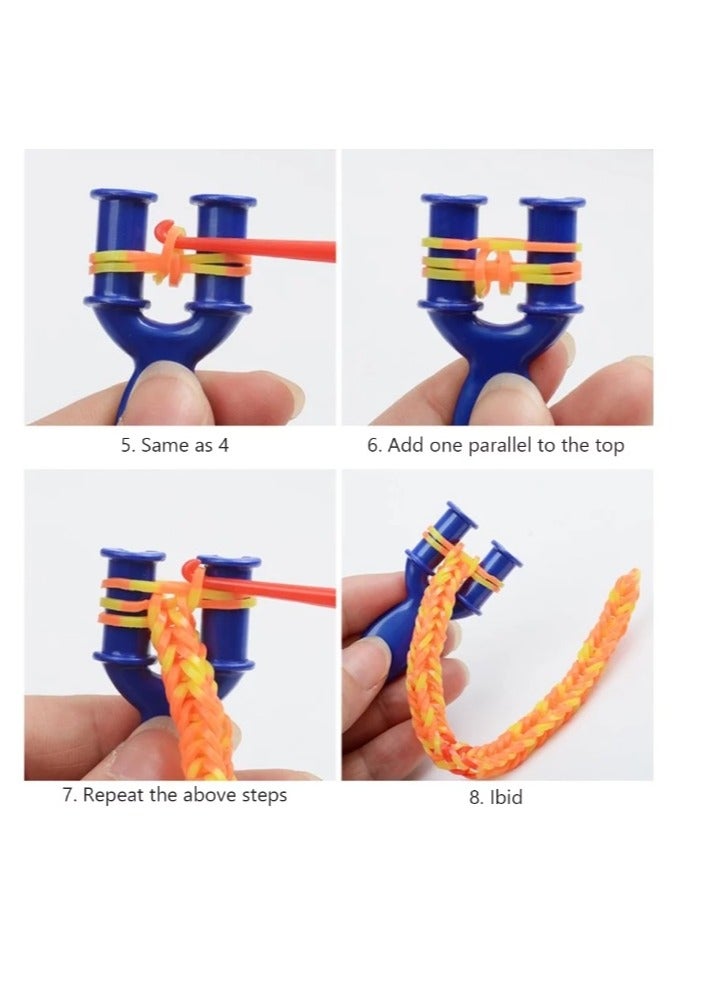 5. Same as 4

6. Add one parallel to the top

7. Repeat the above steps

8. Ibid