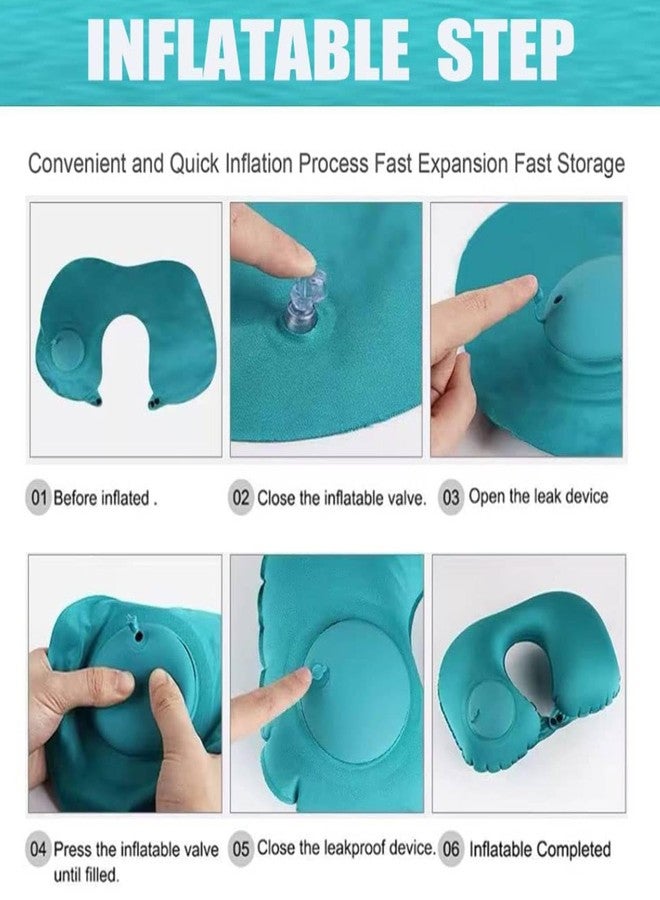 INFLATABLE STEP

Convenient and Quick Inflation Process Fast Expansion Fast Storage

01 Before inflated .

02 Close the inflatable valve.

03 Open the leak device

04 Press the inflatable valve until filled.

05 Close the leakproof device.

06 Inflatable Completed