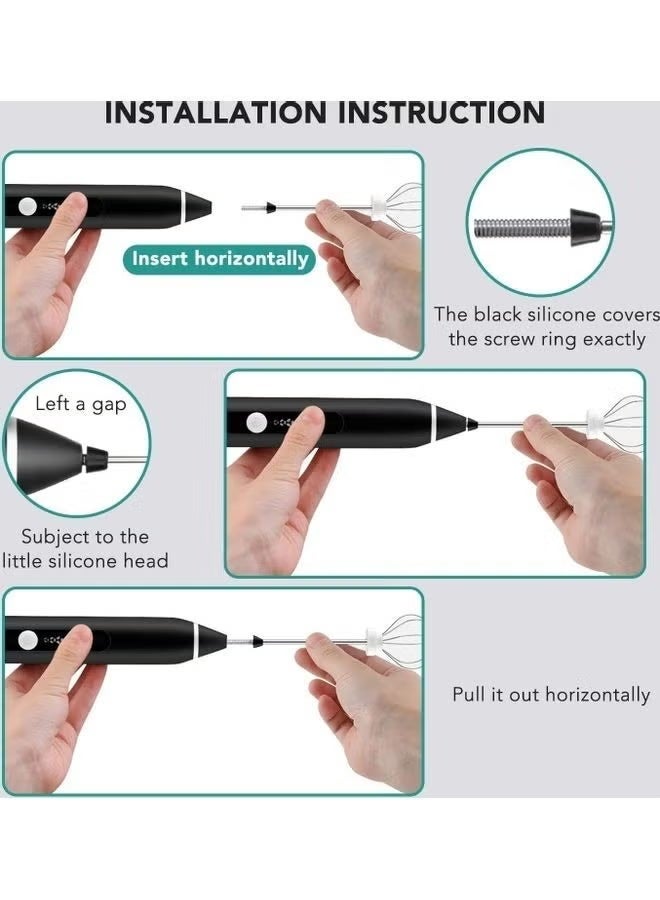 INSTALLATION INSTRUCTION

Insert horizontally

The black silicone covers the screw ring exactly

Left a gap

Subject to the little silicone head

Pull it out horizontally