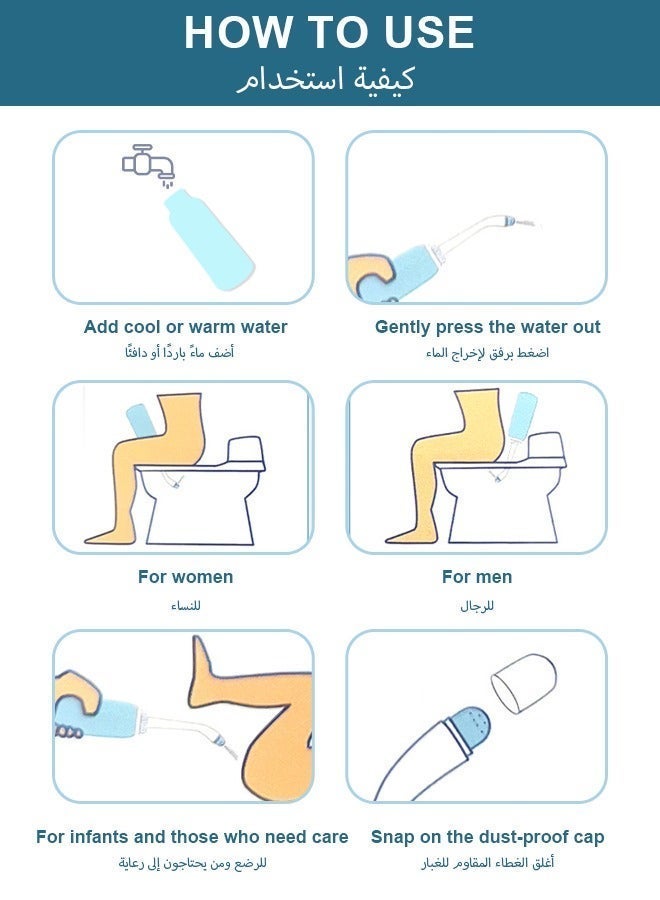 HOW TO USE
كيفية استخدام

Add cool or warm water
أضف ماءً باردًا أو دافئًا

Gently press the water out
اضغط برفق لإخراج الماء

For women
للنساء

For men
للرجال

For infants and those who need care
للرضع ومن يحتاجون إلى رعاية

Snap on the dust-proof cap
أغلق الغطاء المقاوم للغبار