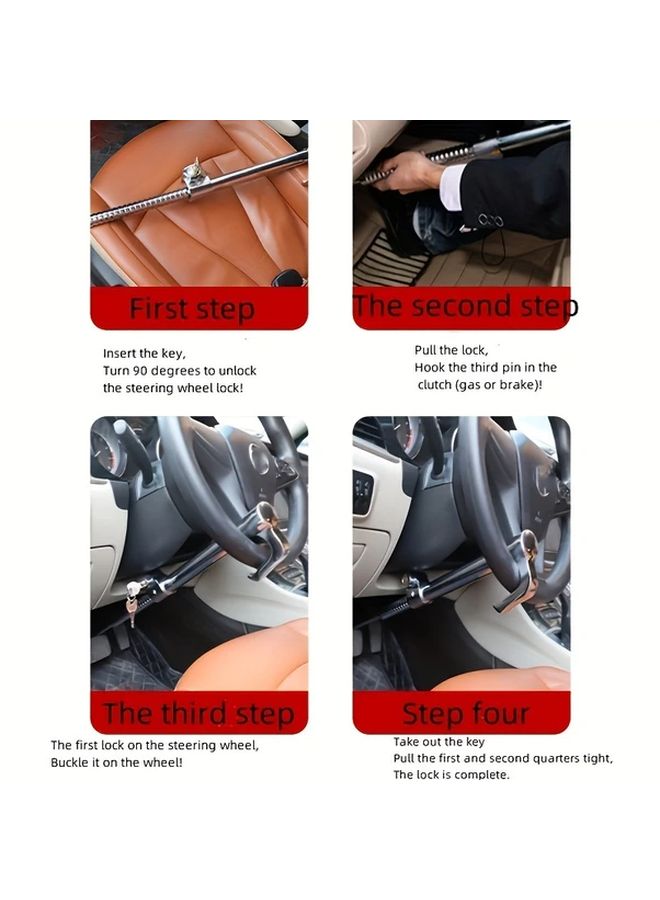 First step

Insert the key,
Turn 90 degrees to unlock the steering wheel lock!

The second step

Pull the lock,
Hook the third pin in the clutch (gas or brake)!

The third step

The first lock on the steering wheel,
Buckle it on the wheel!

Step four

Take out the key
Pull the first and second quarters tight,
The lock is complete.