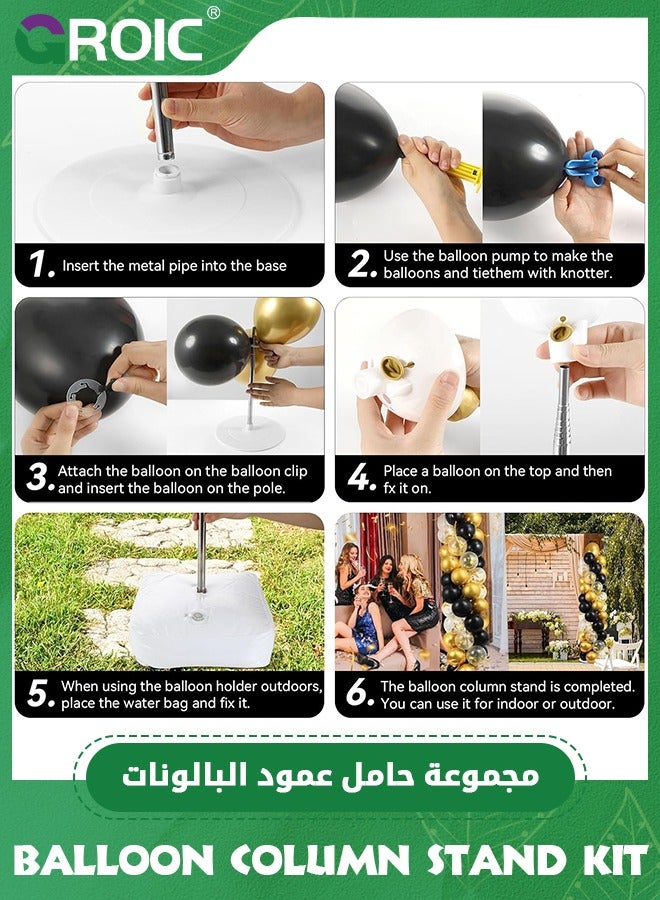 GROIC®

1. Insert the metal pipe into the base

2. Use the balloon pump to make the balloons and tiethem with knotter.

3. Attach the balloon on the balloon clip and insert the balloon on the pole.

4. Place a balloon on the top and then fx it on.

5. When using the balloon holder outdoors, place the water bag and fix it.

6. The balloon column stand is completed. You can use it for indoor or outdoor.

مجموعة حامل عمود البالونات

BALLOON COLUMN STAND KIT