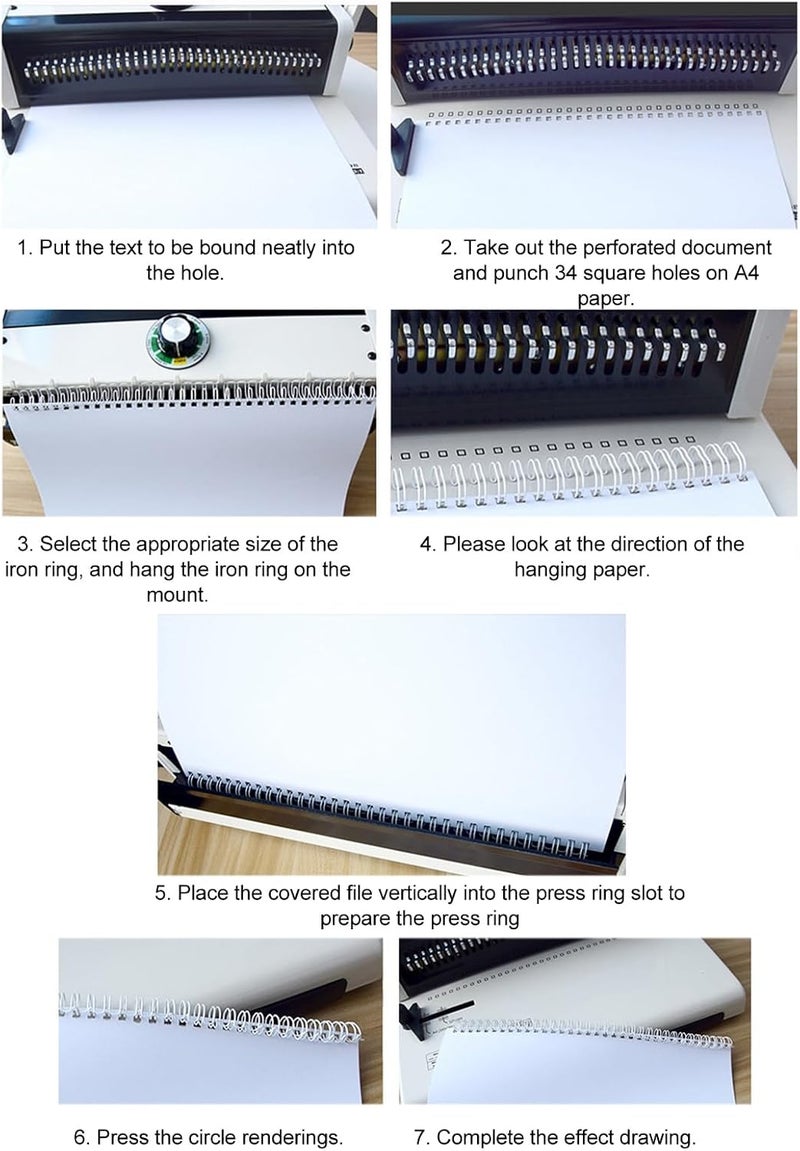 1. Put the text to be bound neatly into the hole.

2. Take out the perforated document and punch 34 square holes on A4 paper.

3. Select the appropriate size of the iron ring, and hang the iron ring on the mount.

4. Please look at the direction of the hanging paper.

5. Place the covered file vertically into the press ring slot to prepare the press ring

6. Press the circle renderings.

7. Complete the effect drawing.