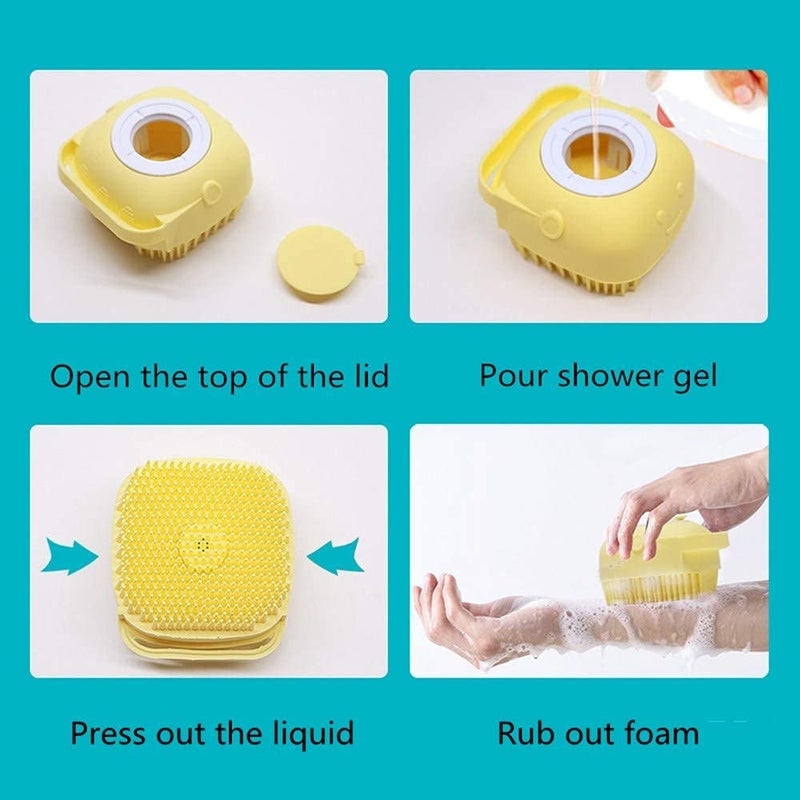 Open the top of the lid

Pour shower gel

Press out the liquid

Rub out foam