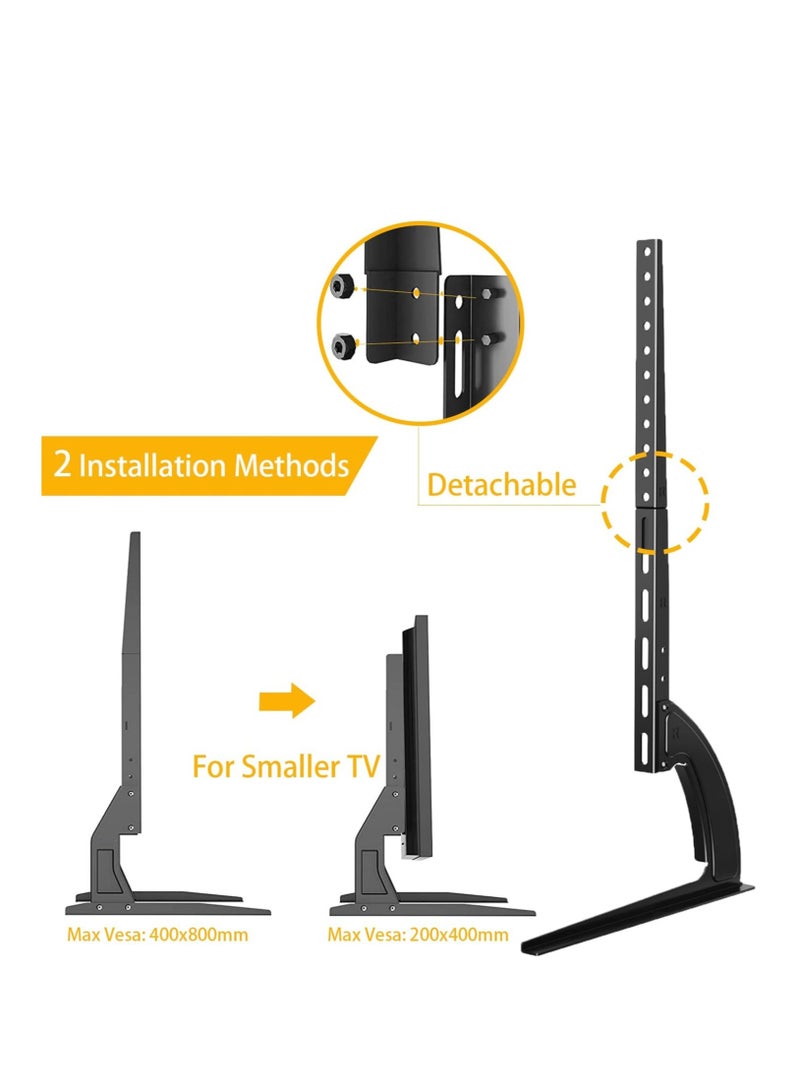 2 Installation Methods

Detachable

For Smaller TV

Max Vesa: 400x800mm

Max Vesa: 200x400mm