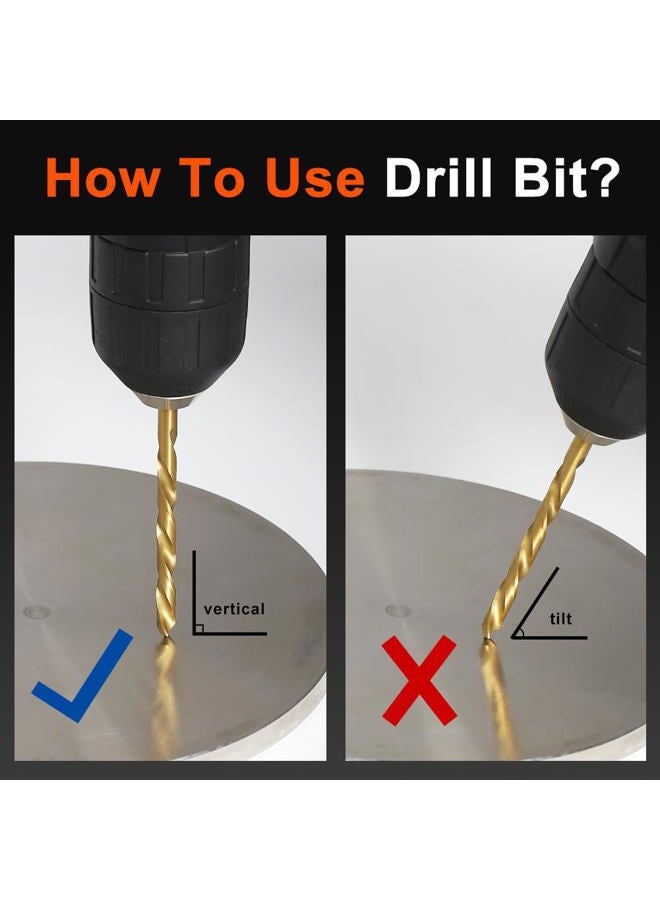 How To Use Drill Bit?

vertical

tilt