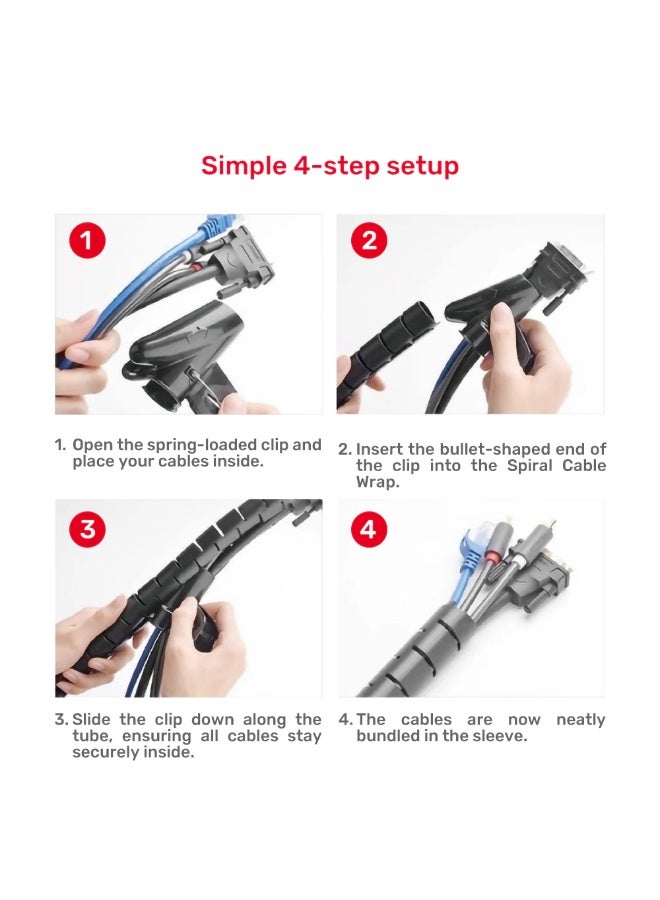 Simple 4-step setup

1

1. Open the spring-loaded clip and place your cables inside.

2

2. Insert the bullet-shaped end of the clip into the Spiral Cable Wrap.

3

3. Slide the clip down along the tube, ensuring all cables stay securely inside.

4

4. The cables are now neatly bundled in the sleeve.