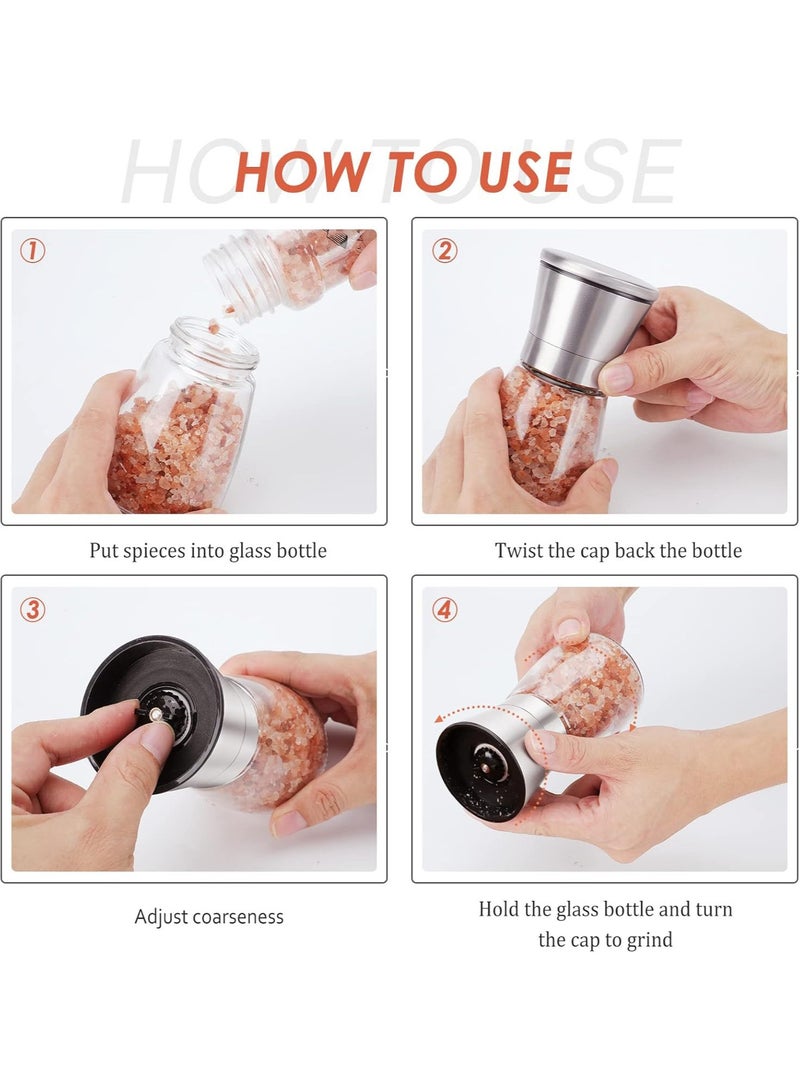 HOW TO USE

HOW TO USE

①

Put spieces into glass bottle

②

Twist the cap back the bottle

③

Adjust coarseness

④

Hold the glass bottle and turn the cap to grind