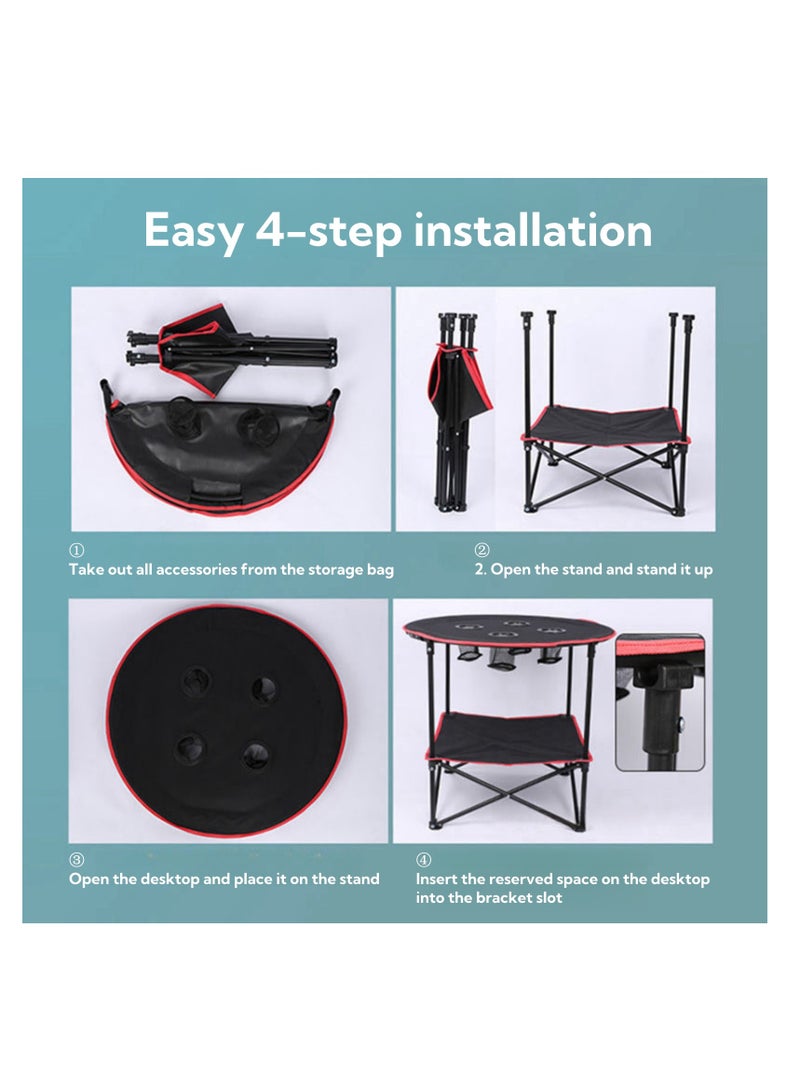 Easy 4-step installation

①
Take out all accessories from the storage bag

②
2. Open the stand and stand it up

③
Open the desktop and place it on the stand

④
Insert the reserved space on the desktop into the bracket slot