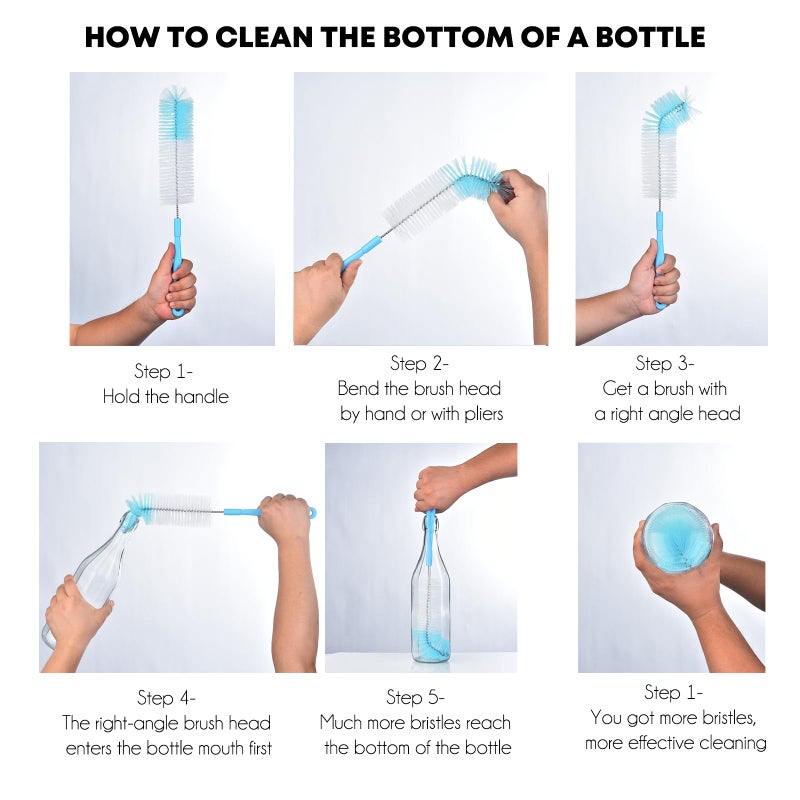 HOW TO CLEAN THE BOTTOM OF A BOTTLE

Step 1-
Hold the handle

Step 2-
Bend the brush head by hand or with pliers

Step 3-
Get a brush with a right angle head

Step 4-
The right-angle brush head enters the bottle mouth first

Step 5-
Much more bristles reach the bottom of the bottle

Step 1-
You got more bristles, more effective cleaning