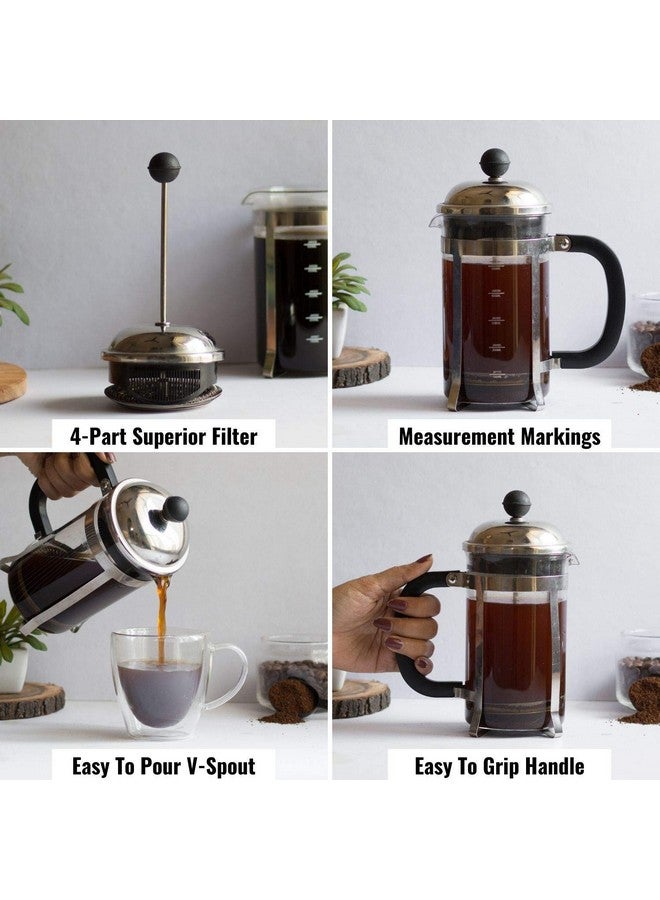 4-Part Superior Filter

Measurement Markings

Easy To Pour V-Spout

Easy To Grip Handle