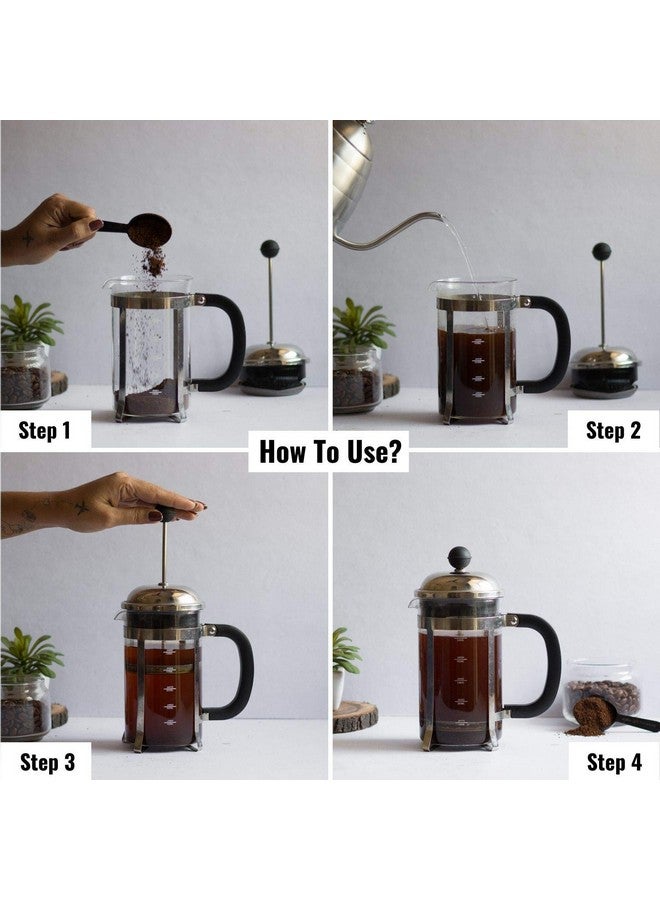 Step 1

Step 2

How To Use?

Step 3

Step 4