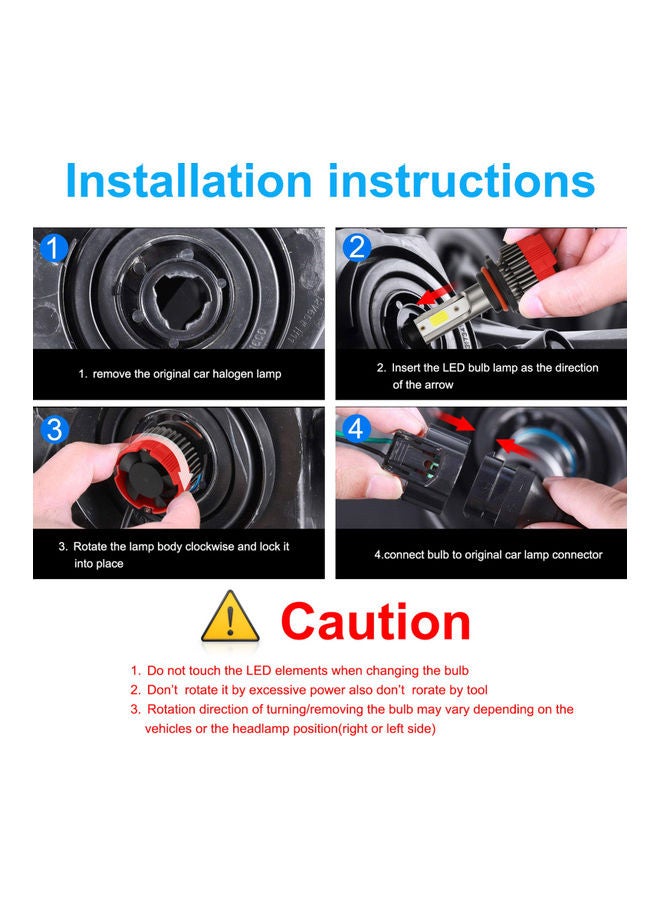 Installation instructions

1

1. remove the original car halogen lamp

2

2. Insert the LED bulb lamp as the direction of the arrow

3

3. Rotate the lamp body clockwise and lock it into place

4

4.connect bulb to original car lamp connector

Caution

1. Do not touch the LED elements when changing the bulb
2. Don't rotate it by excessive power also don't rorate by tool
3. Rotation direction of turning/removing the bulb may vary depending on the vehicles or the headlamp position(right or left side)