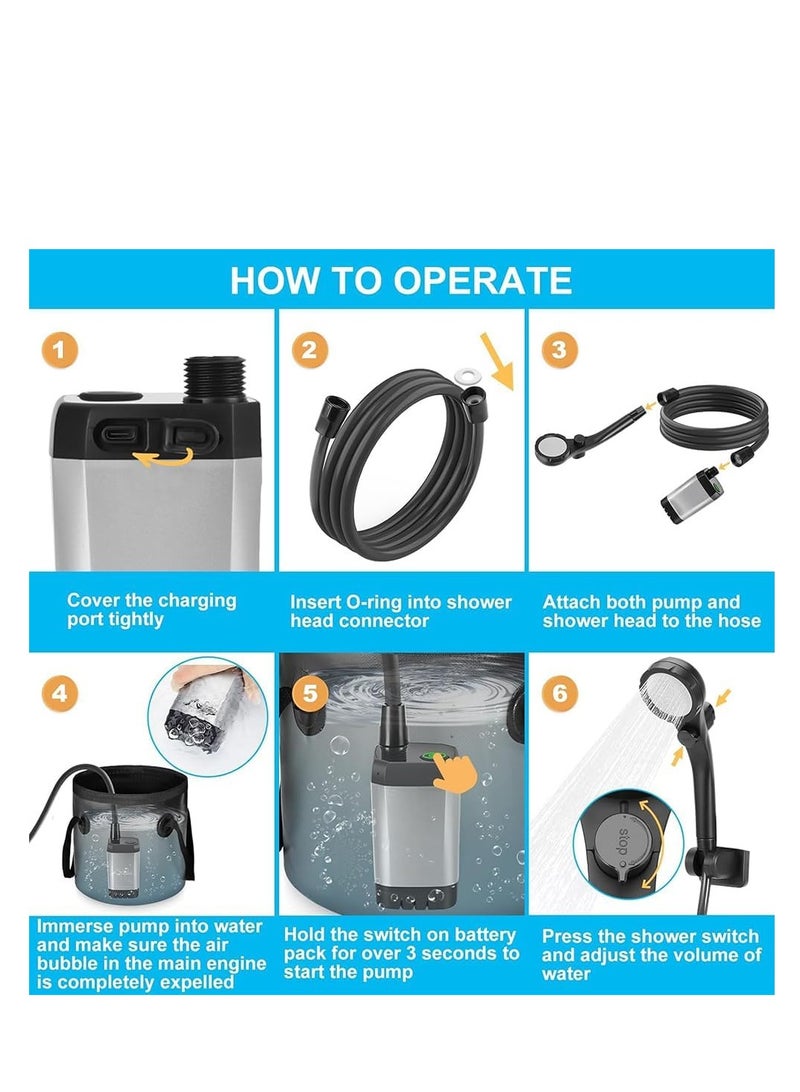 HOW TO OPERATE

1

Cover the charging port tightly

2

Insert O-ring into shower head connector

3

Attach both pump and shower head to the hose

4

Immerse pump into water and make sure the air bubble in the main engine is completely expelled

5

Hold the switch on battery pack for over 3 seconds to start the pump

6

stop

Press the shower switch and adjust the volume of water