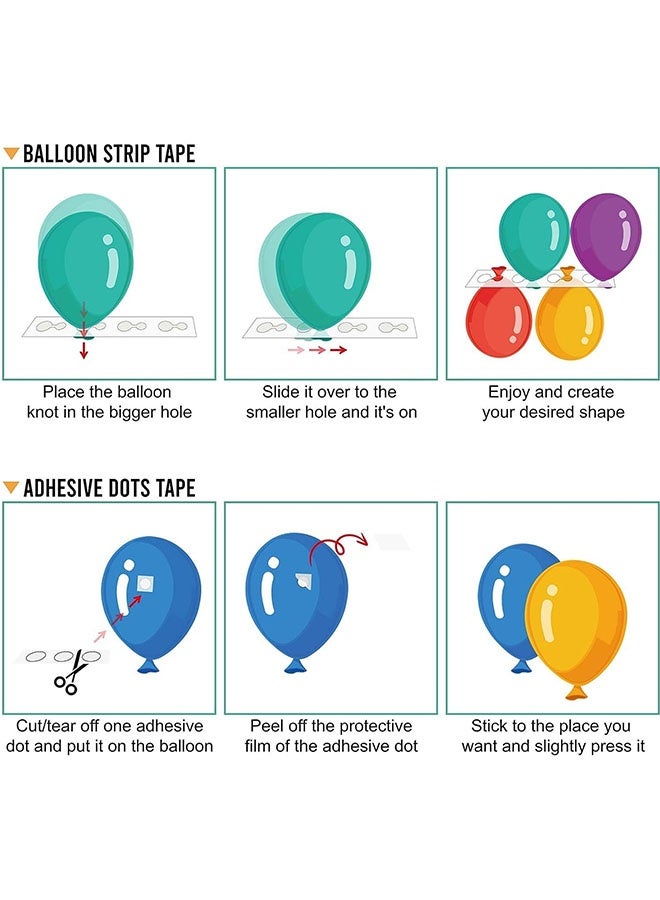 BALLOON STRIP TAPE

Place the balloon knot in the bigger hole

Slide it over to the smaller hole and it's on

Enjoy and create your desired shape

ADHESIVE DOTS TAPE

Cut/tear off one adhesive dot and put it on the balloon

Peel off the protective film of the adhesive dot

Stick to the place you want and slightly press it