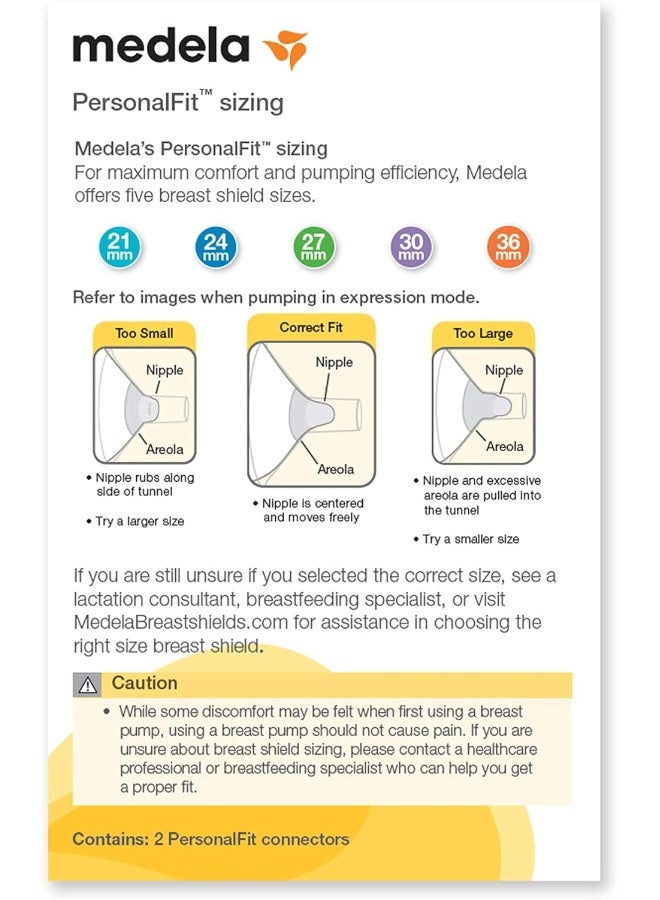 medela

PersonalFit™ sizing

Medela's PersonalFit™ sizing
For maximum comfort and pumping efficiency, Medela offers five breast shield sizes.

21 mm
24 mm
27 mm
30 mm
36 mm

Refer to images when pumping in expression mode.

Too Small
Nipple
Areola
• Nipple rubs along side of tunnel
• Try a larger size

Correct Fit
Nipple
Areola
• Nipple is centered and moves freely

Too Large
Nipple
Areola
• Nipple and excessive areola are pulled into the tunnel
• Try a smaller size

If you are still unsure if you selected the correct size, see a lactation consultant, breastfeeding specialist, or visit MedelaBreastshields.com for assistance in choosing the right size breast shield.

Caution
• While some discomfort may be felt when first using a breast pump, using a breast pump should not cause pain. If you are unsure about breast shield sizing, please contact a healthcare professional or breastfeeding specialist who can help you get a proper fit.

Contains: 2 PersonalFit connectors