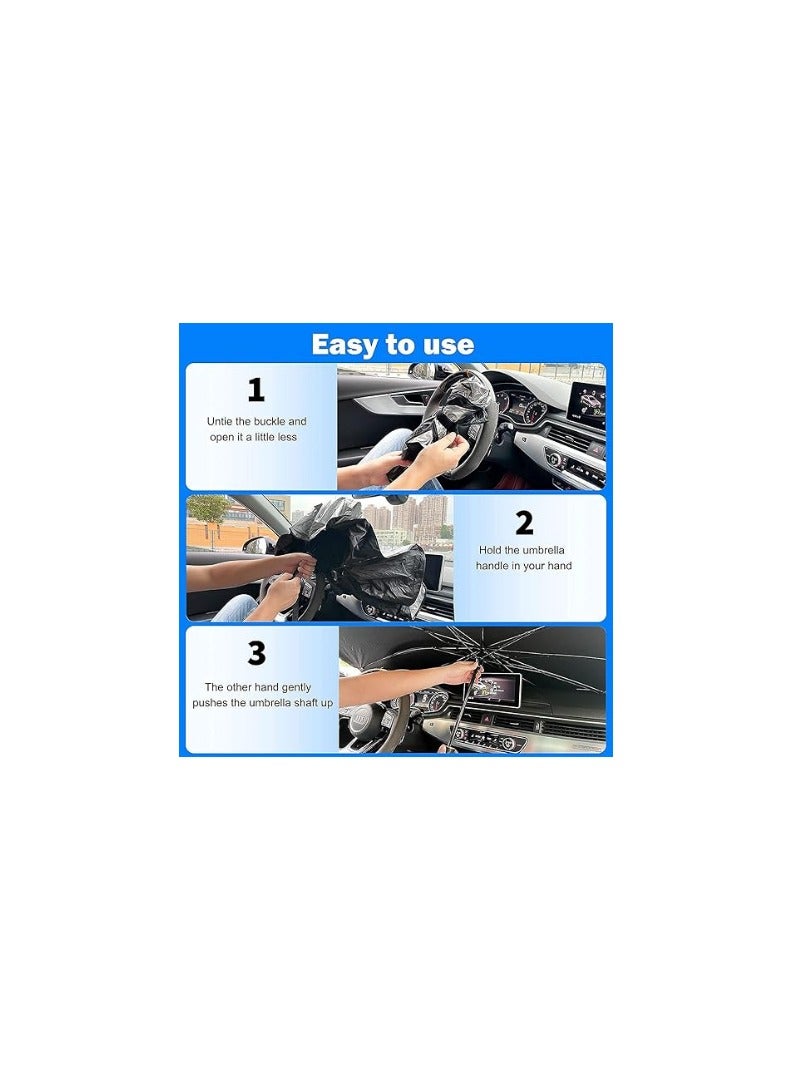 Easy to use

1

Untie the buckle and open it a little less

2

Hold the umbrella handle in your hand

3

The other hand gently pushes the umbrella shaft up