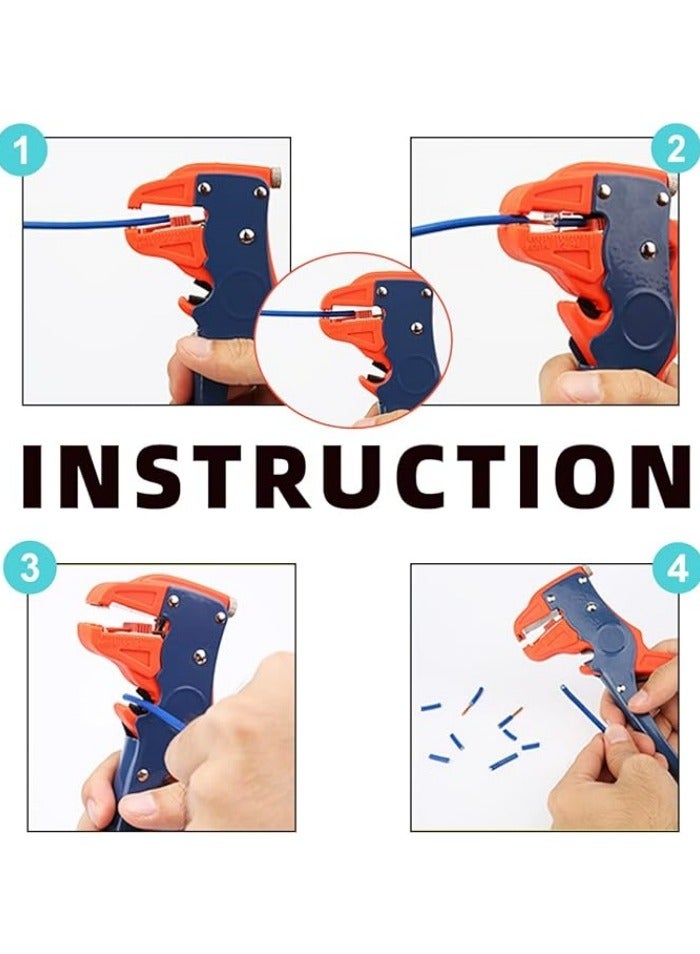 1

2

INSTRUCTION

3

4