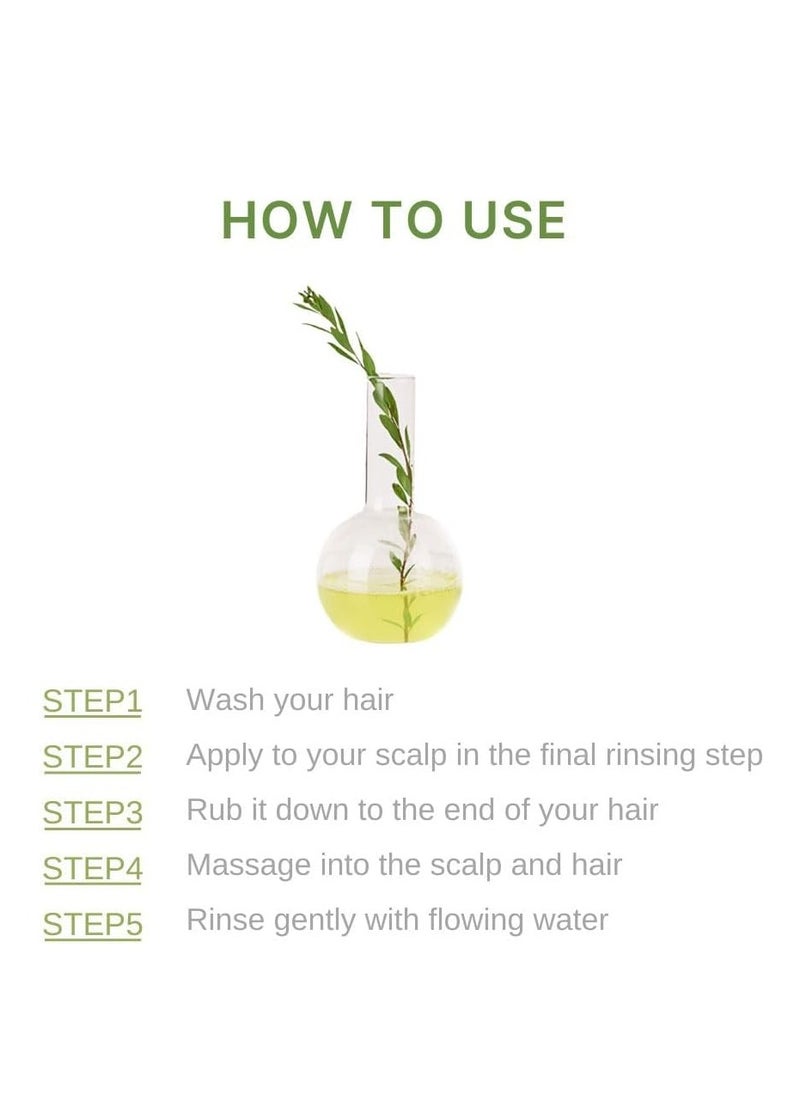 HOW TO USE

STEP1 Wash your hair

STEP2 Apply to your scalp in the final rinsing step

STEP3 Rub it down to the end of your hair

STEP4 Massage into the scalp and hair

STEP5 Rinse gently with flowing water