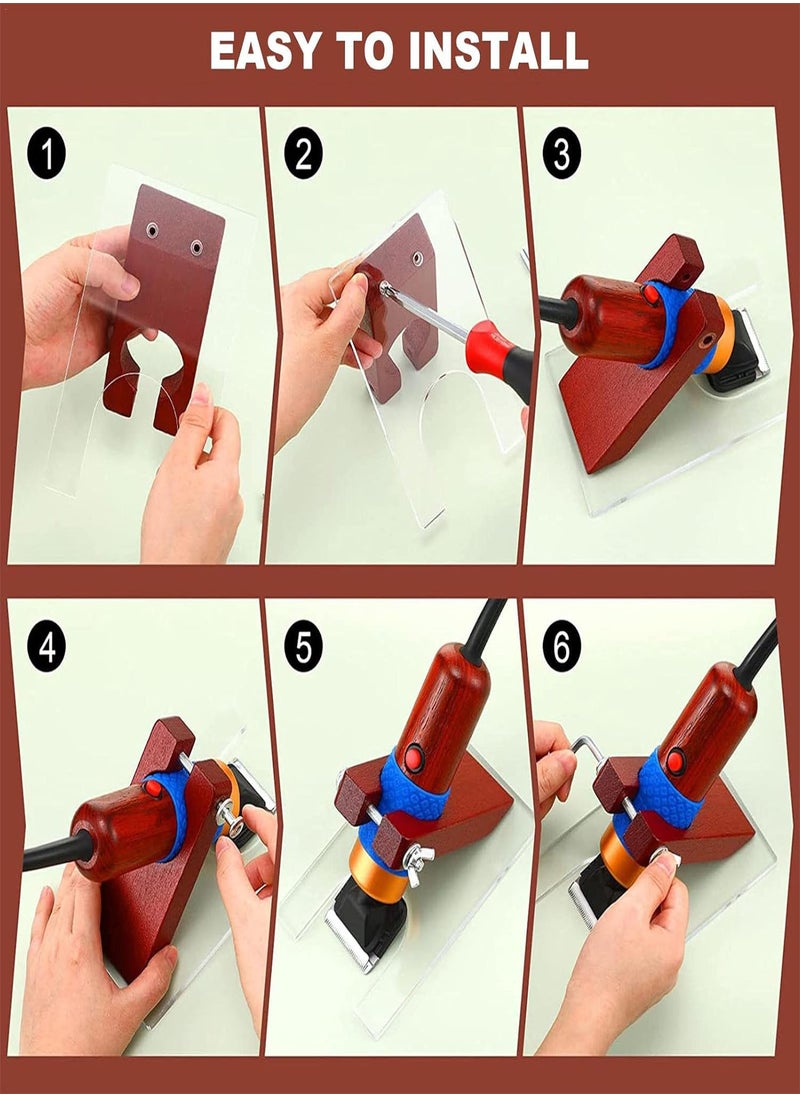 EASY TO INSTALL

1

2

3

4

5

6