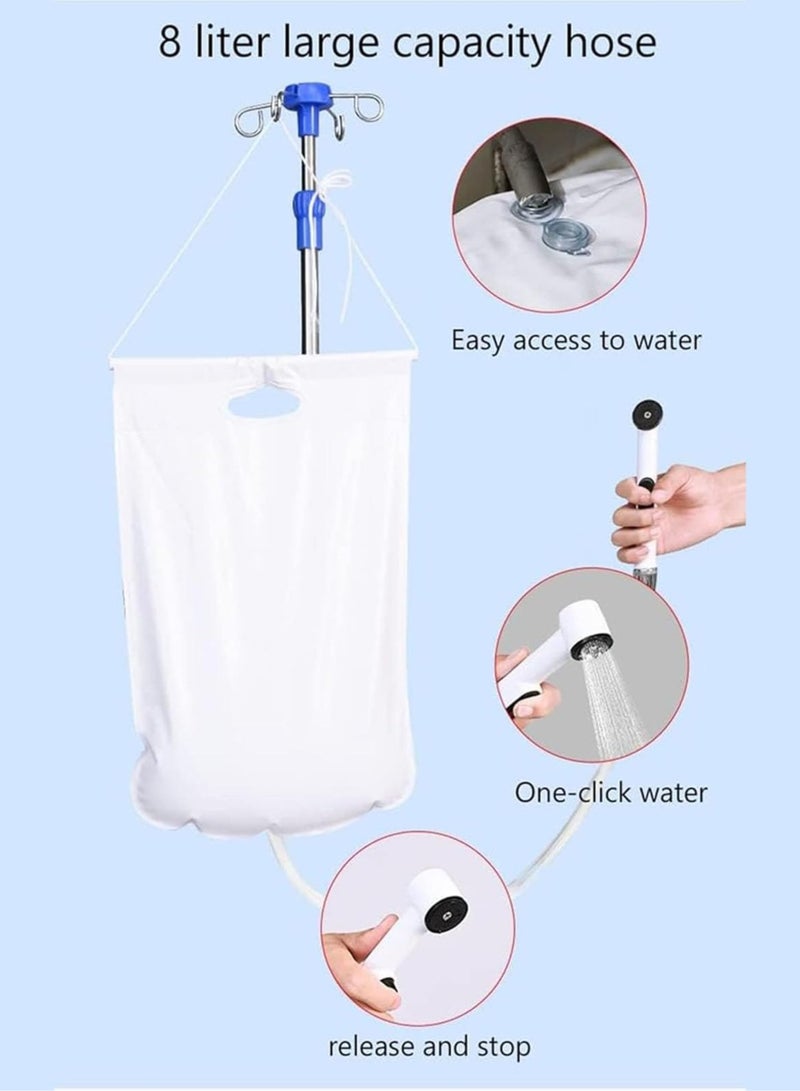 8 liter large capacity hose

Easy access to water

One-click water

release and stop