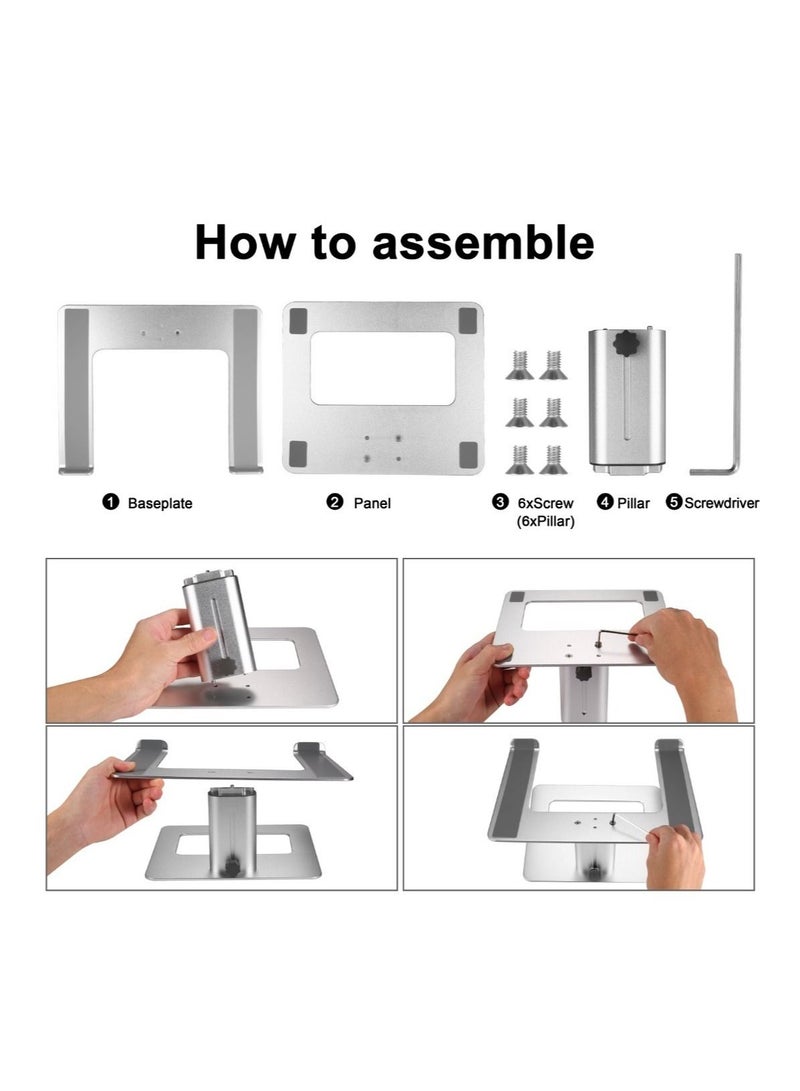 How to assemble

❶ Baseplate

❷ Panel

❸ 6xScrew (6xPillar)

❹ Pillar

❺ Screwdriver