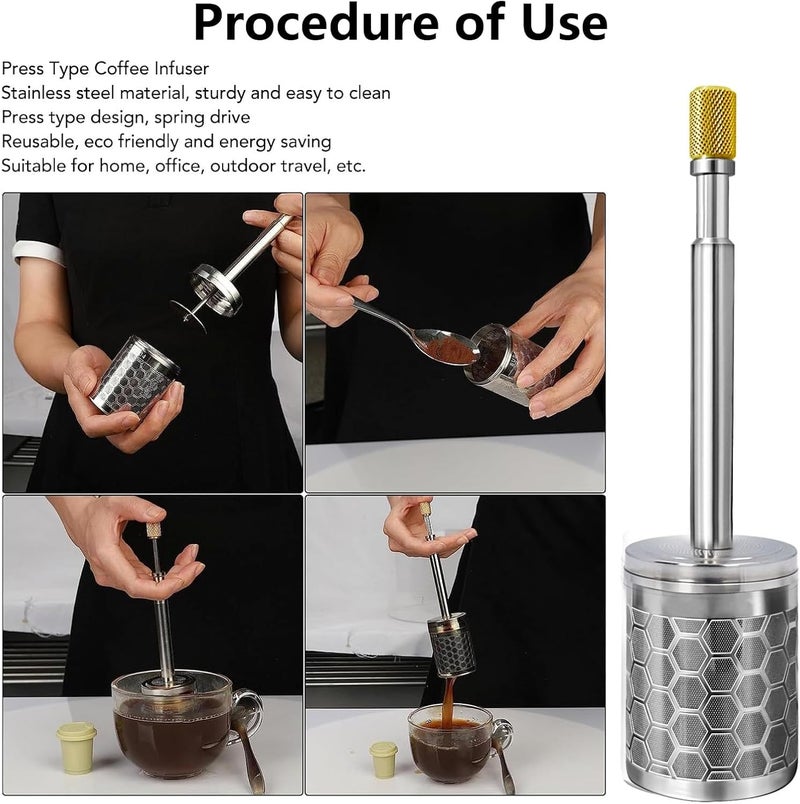 Procedure of Use

Press Type Coffee Infuser
Stainless steel material, sturdy and easy to clean
Press type design, spring drive
Reusable, eco friendly and energy saving
Suitable for home, office, outdoor travel, etc.