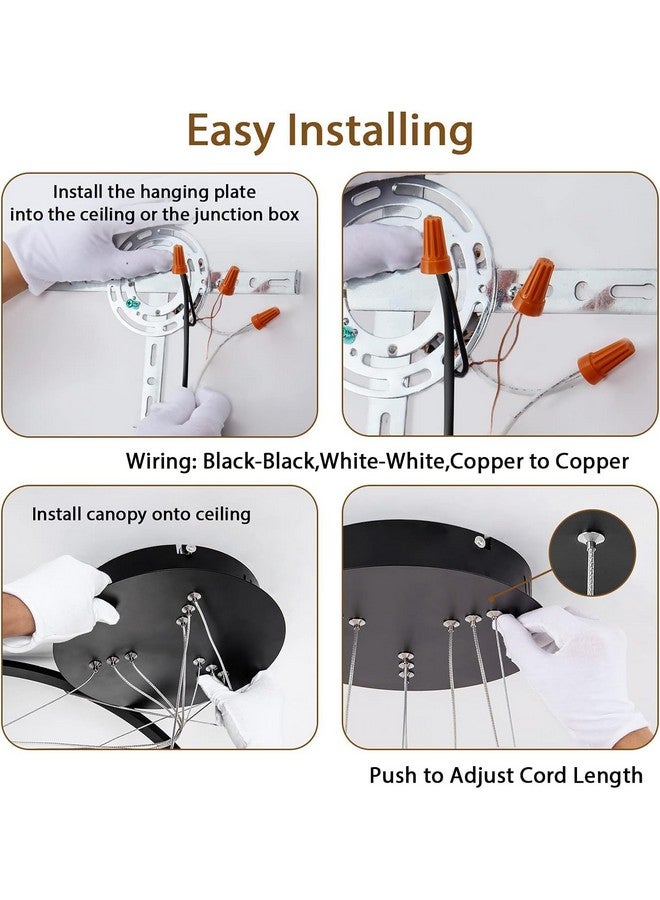 Easy Installing

Install the hanging plate into the ceiling or the junction box

Wiring: Black-Black,White-White,Copper to Copper

Install canopy onto ceiling

Push to Adjust Cord Length