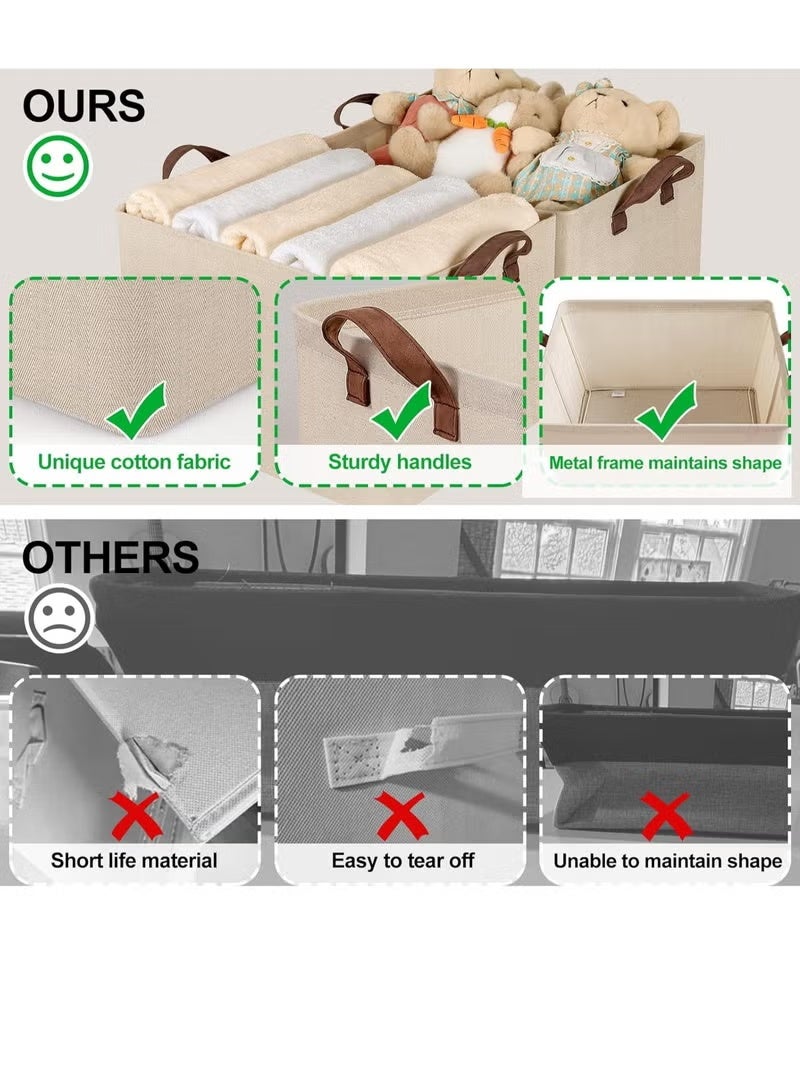 OURS

Unique cotton fabric

Sturdy handles

Metal frame maintains shape

OTHERS

Short life material

Easy to tear off

Unable to maintain shape