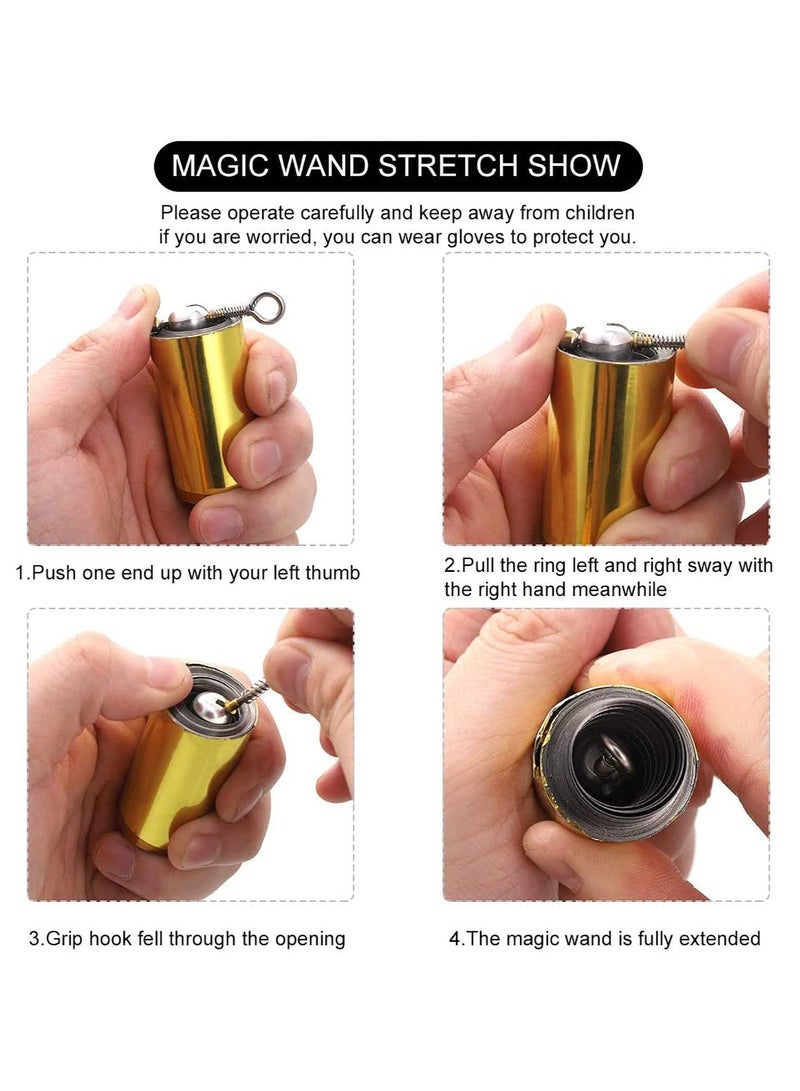 MAGIC WAND STRETCH SHOW

Please operate carefully and keep away from children if you are worried, you can wear gloves to protect you.

1.Push one end up with your left thumb

2.Pull the ring left and right sway with the right hand meanwhile

3.Grip hook fell through the opening

4.The magic wand is fully extended