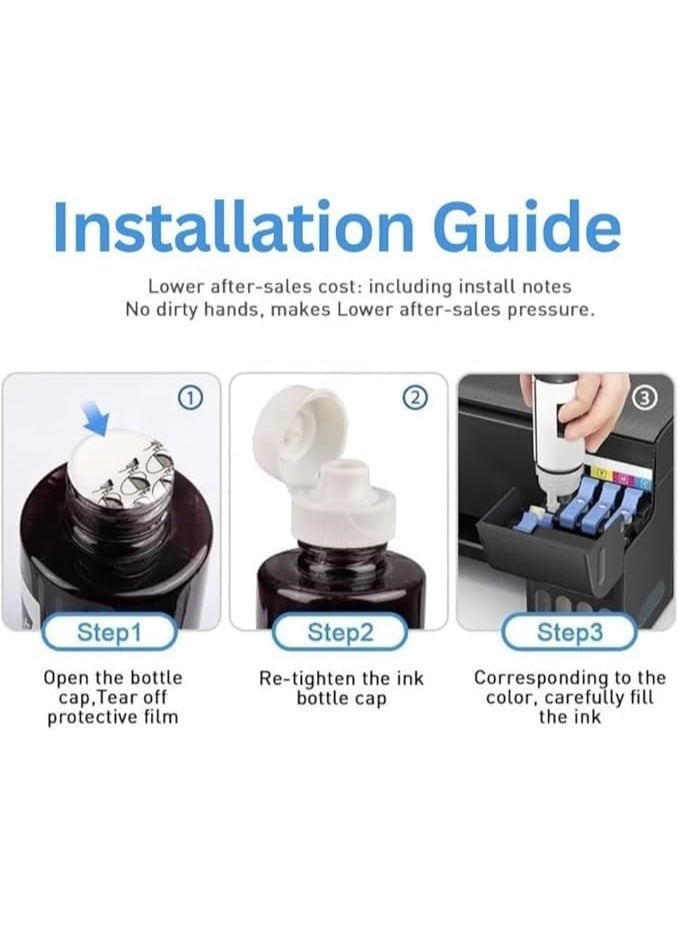 Installation Guide

Lower after-sales cost: including install notes
No dirty hands, makes Lower after-sales pressure.

①

Step1

Open the bottle cap,Tear off protective film

②

Step2

Re-tighten the ink bottle cap

③

Step3

Corresponding to the color, carefully fill the ink