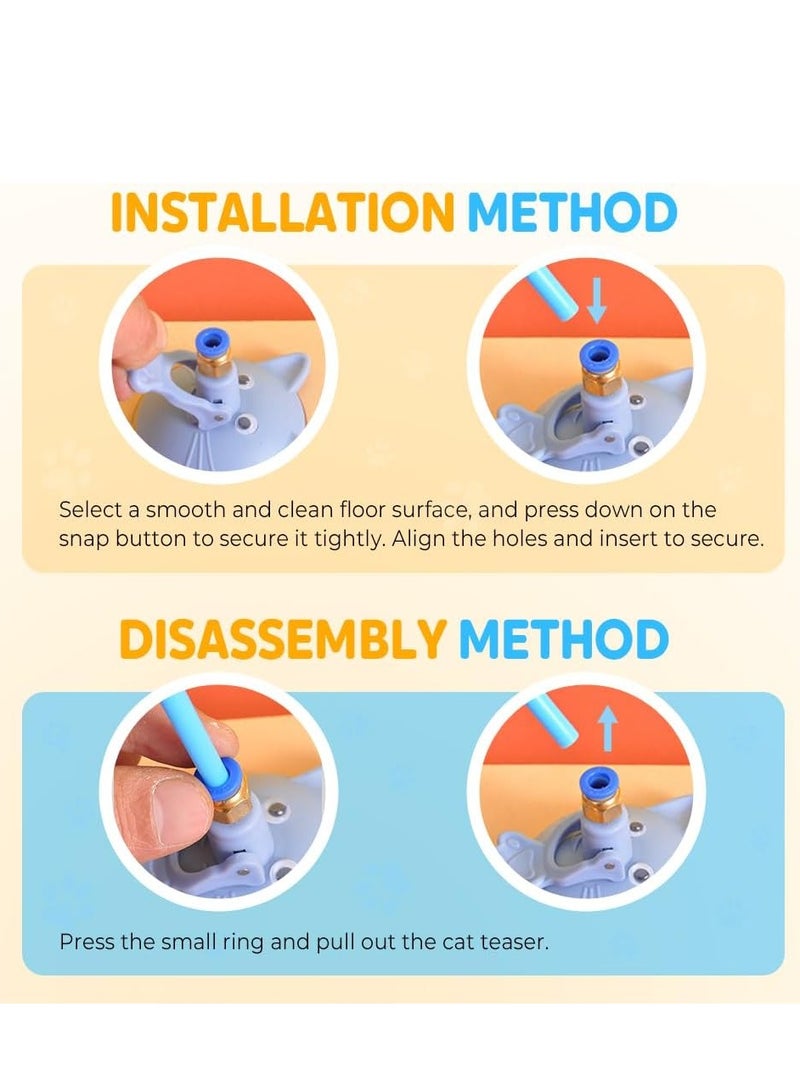 INSTALLATION METHOD

Select a smooth and clean floor surface, and press down on the snap button to secure it tightly. Align the holes and insert to secure.

DISASSEMBLY METHOD

Press the small ring and pull out the cat teaser.