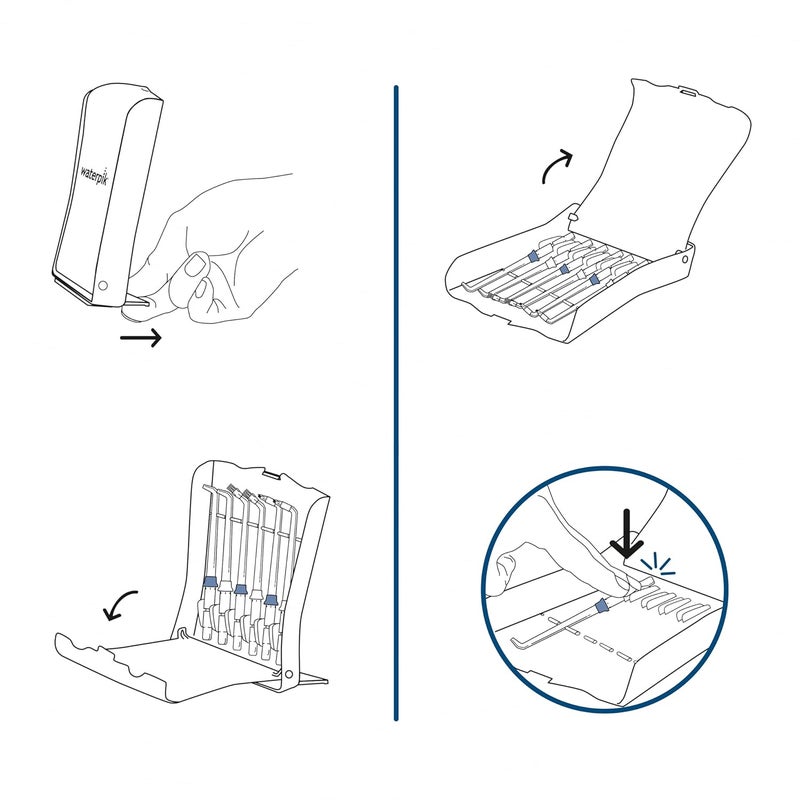 waterpik