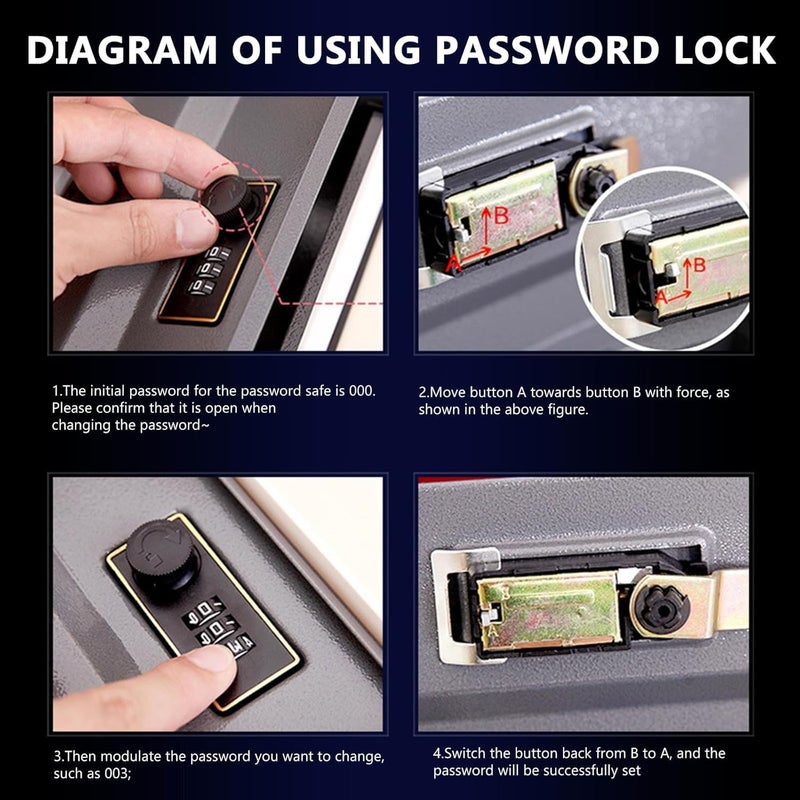 DIAGRAM OF USING PASSWORD LOCK

B
A

B
A

1.The initial password for the password safe is 000. Please confirm that it is open when changing the password~

2.Move button A towards button B with force, as shown in the above figure.

3.Then modulate the password you want to change, such as 003;

4.Switch the button back from B to A, and the password will be successfully set