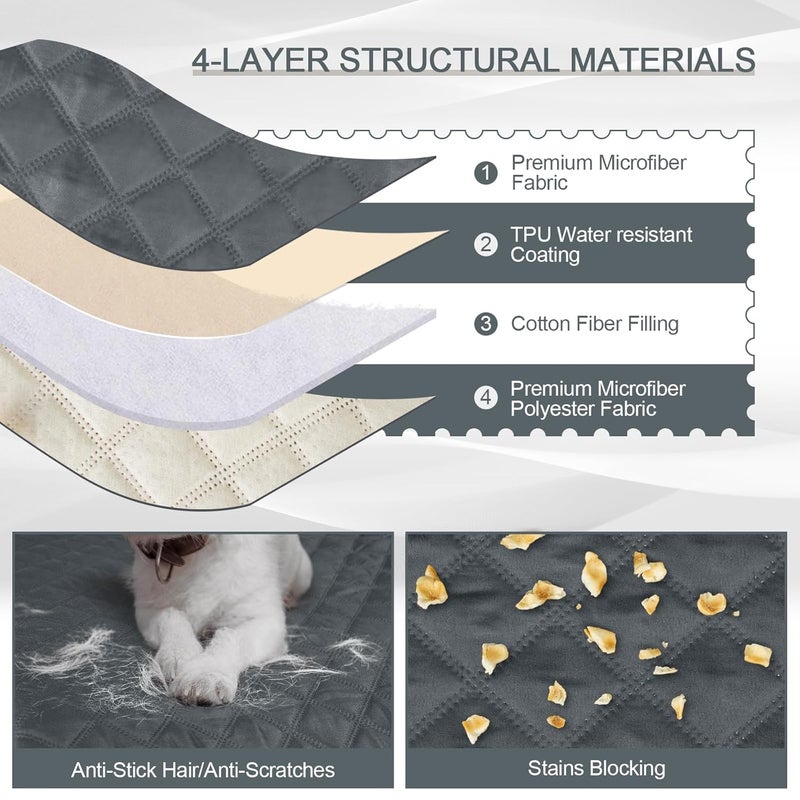 4-LAYER STRUCTURAL MATERIALS

1 Premium Microfiber Fabric

2 TPU Water resistant Coating

3 Cotton Fiber Filling

4 Premium Microfiber Polyester Fabric

Anti-Stick Hair/Anti-Scratches

Stains Blocking