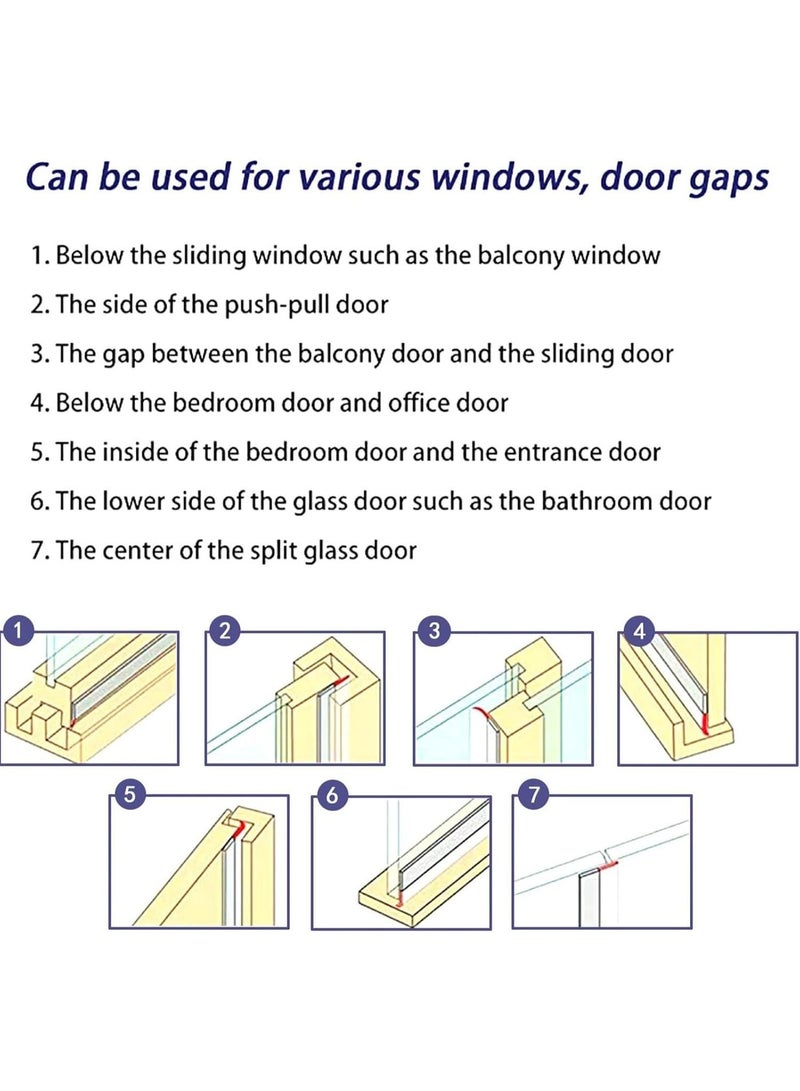 Can be used for various windows, door gaps

1. Below the sliding window such as the balcony window
2. The side of the push-pull door
3. The gap between the balcony door and the sliding door
4. Below the bedroom door and office door
5. The inside of the bedroom door and the entrance door
6. The lower side of the glass door such as the bathroom door
7. The center of the split glass door

1
2
3
4
5
6
7