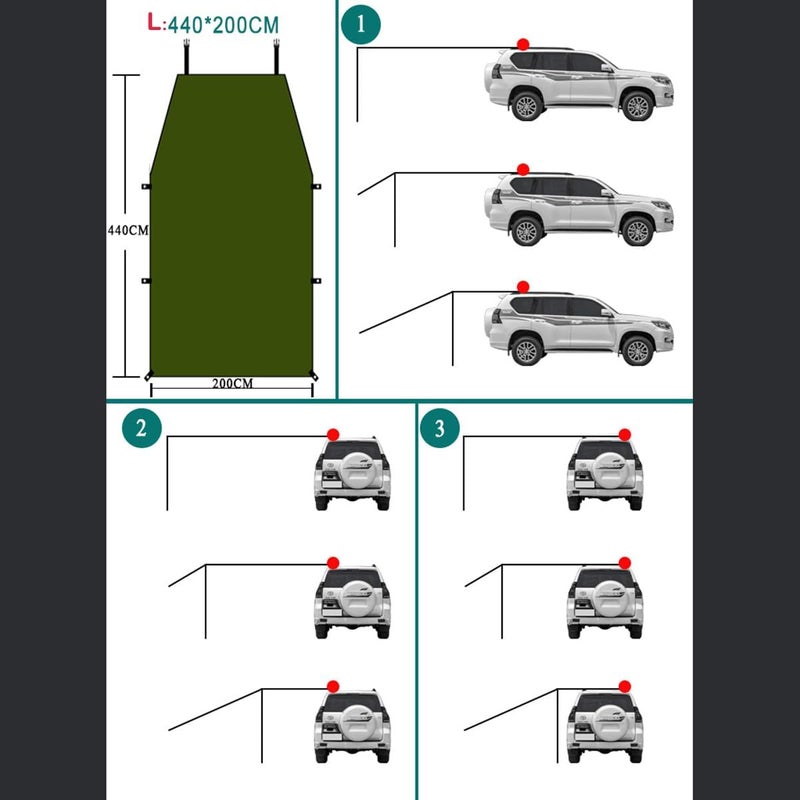 L:440*200CM

440CM

200CM

1

2

3