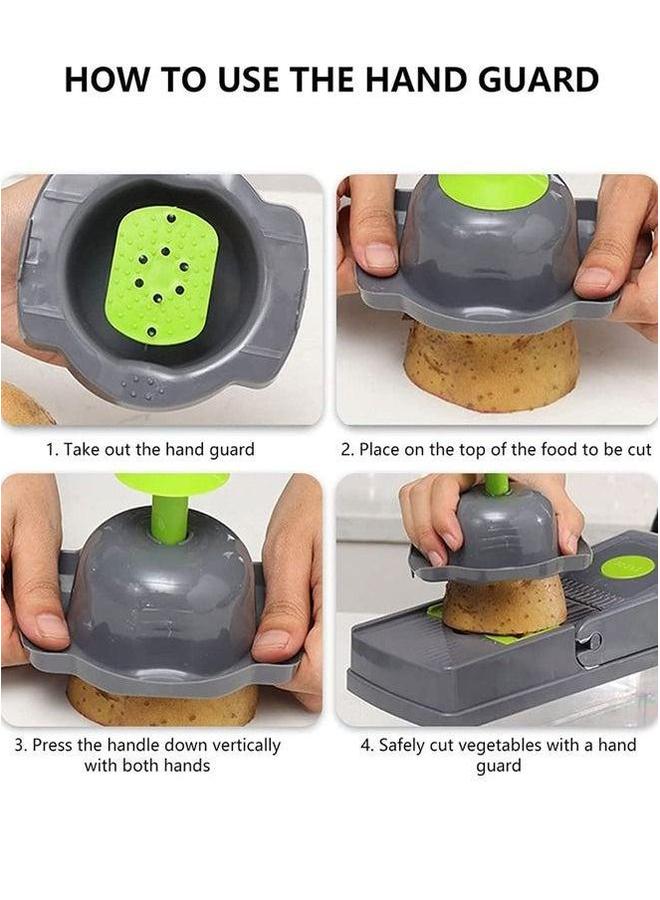 HOW TO USE THE HAND GUARD

1. Take out the hand guard

2. Place on the top of the food to be cut

3. Press the handle down vertically with both hands

4. Safely cut vegetables with a hand guard